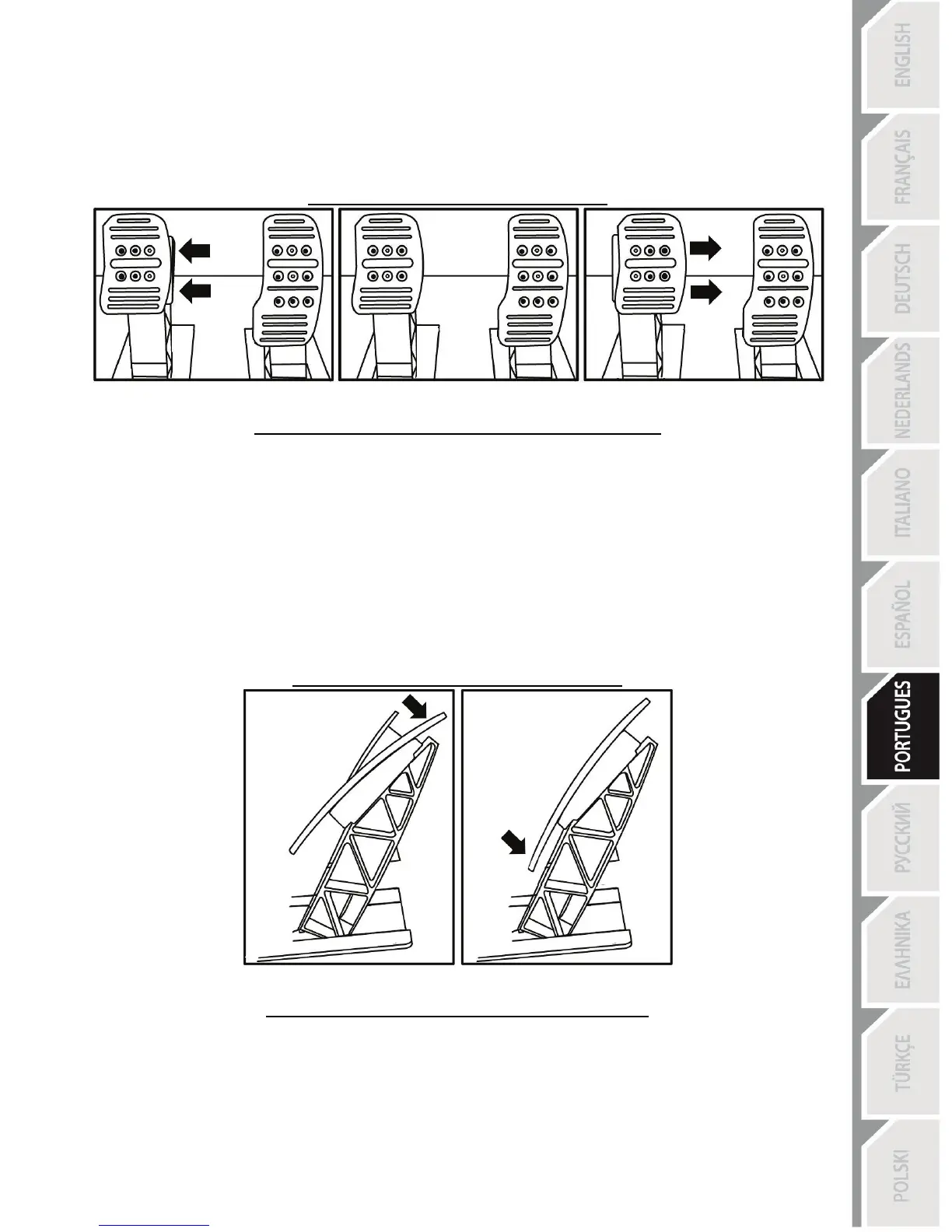 ENGLISH

FRANÇAIS

DEUTSCH

NEDERLANDS

ITALIANO

ESPAÑOL

PORTUGUES

РУССКИЙ

ΕΛΛΗΝΙΚΑ

TÜRKÇE

POLSKI