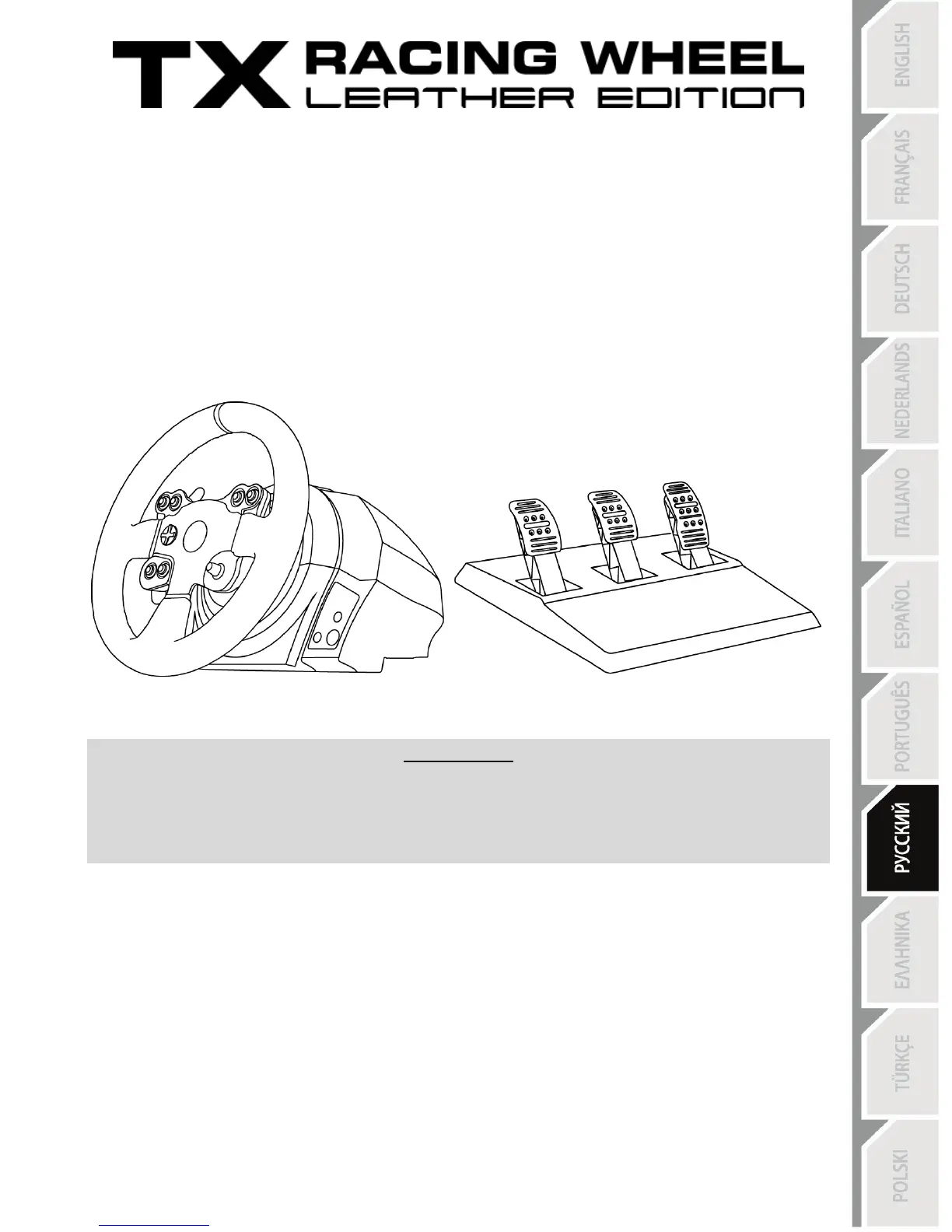 TX RACING WHEEL
LEATHER EDITION

ENGLISH
FRANÇAIS
DEUTSCH
NEDERLANDS
ITALIANO
ESPAÑOL
PORTUGUÊS
РУССКИЙ
ΕΛΛΗΝΙΚΑ
TÜRKÇE
POLSKI