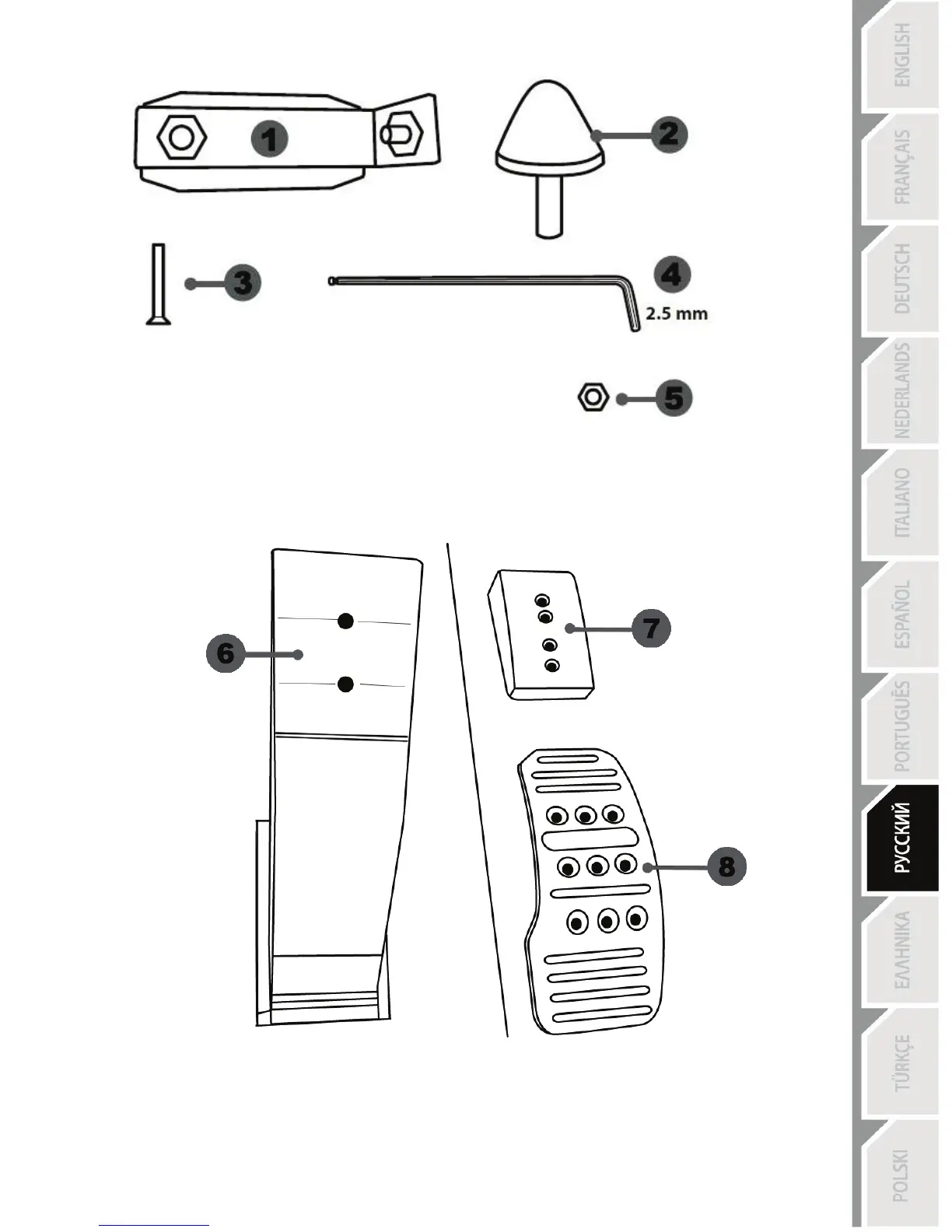 1
2
3
4
2.5 mm
5
6
7
8

ENGLISH
FRANÇAIS
DEUTSCH
NEDERLANDS
ITALIANO
ESPAÑOL
PORTUGUÊS
РУССКИЙ
ΕΛΛΗΝΙΚΑ
TÜRKÇE
POLSKI