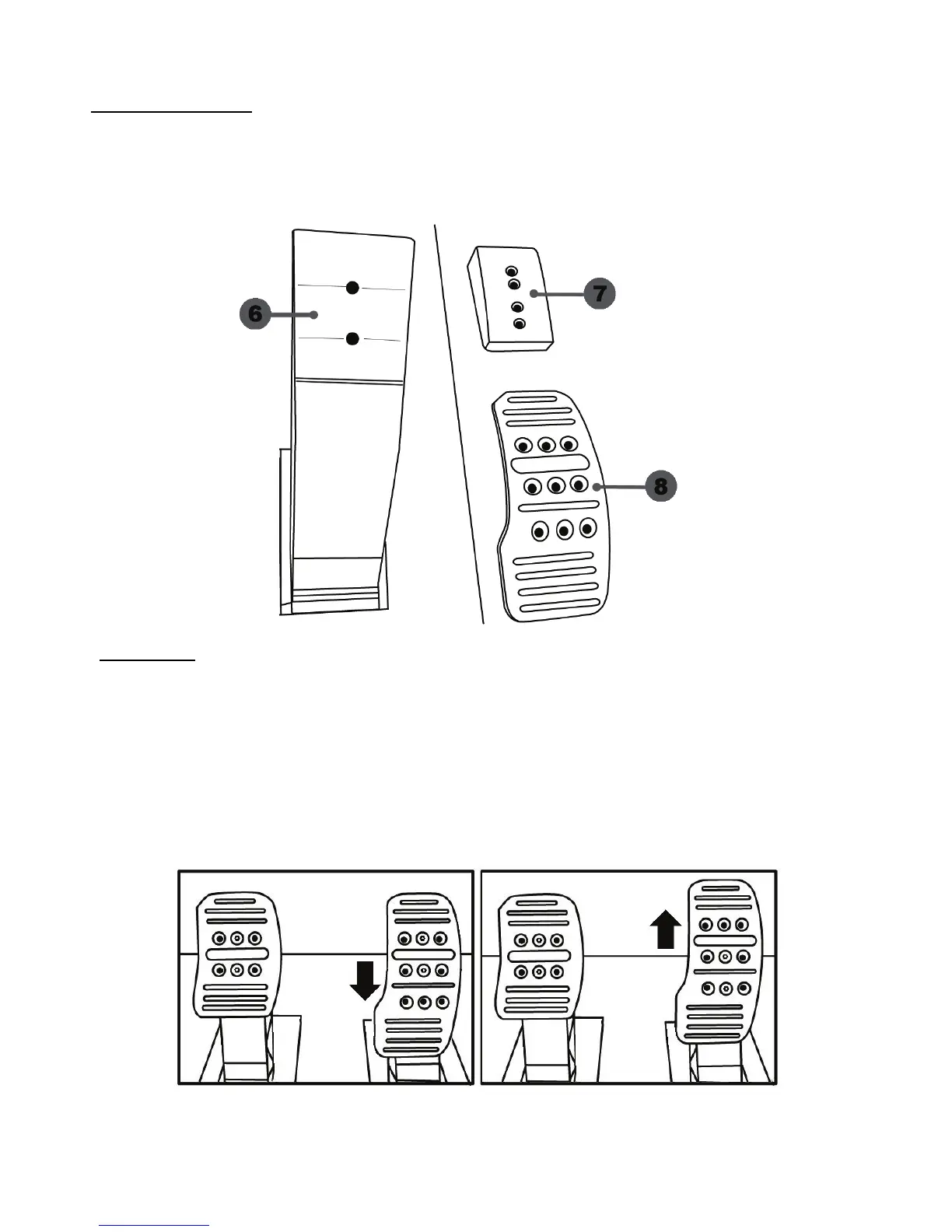 6

7

8