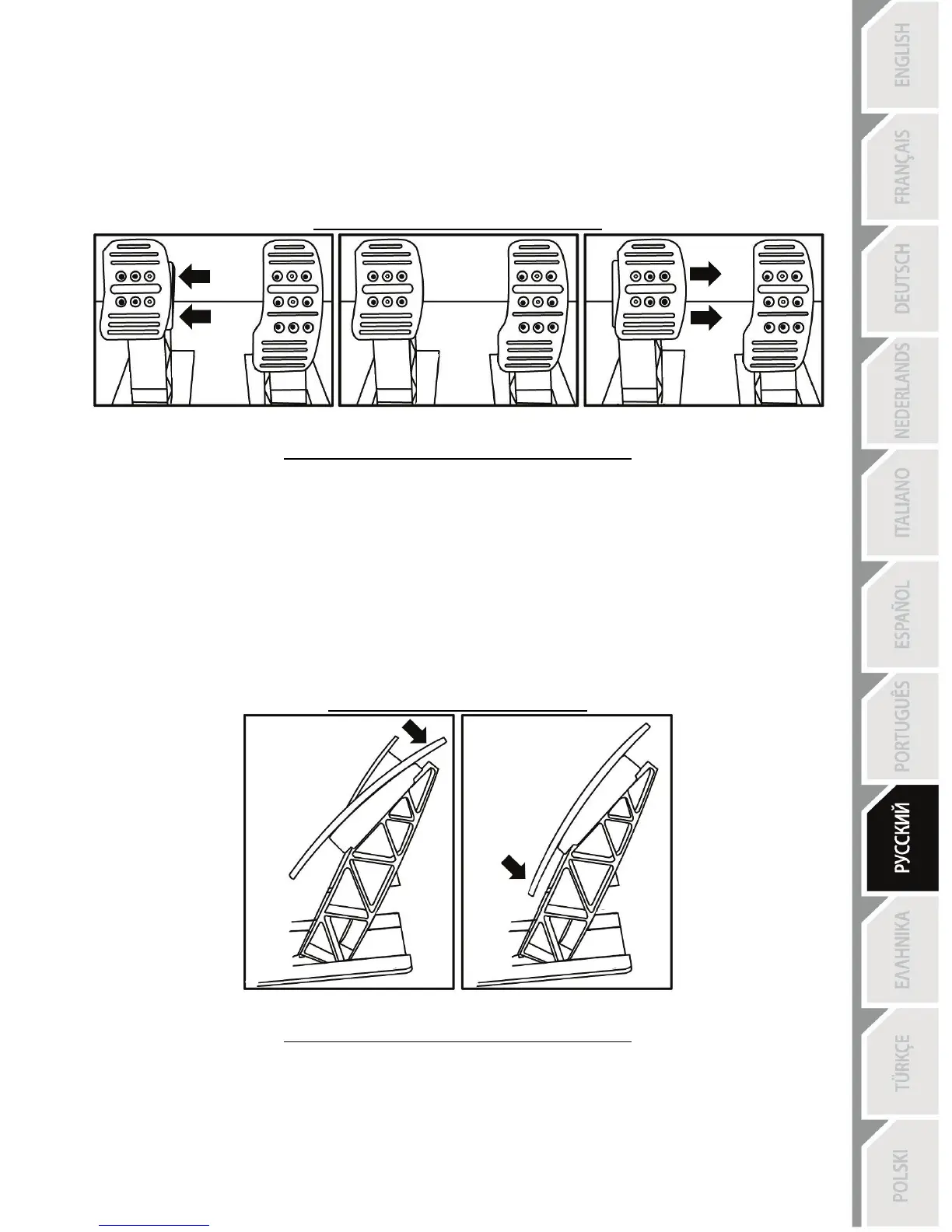 ENGLISH
FRANÇAIS
DEUTSCH
NEDERLANDS
ITALIANO
ESPAÑOL
PORTUGUÊS
РУССКИЙ
ΕΛΛΗΝΙΚΑ
TÜRKÇE
POLSKI