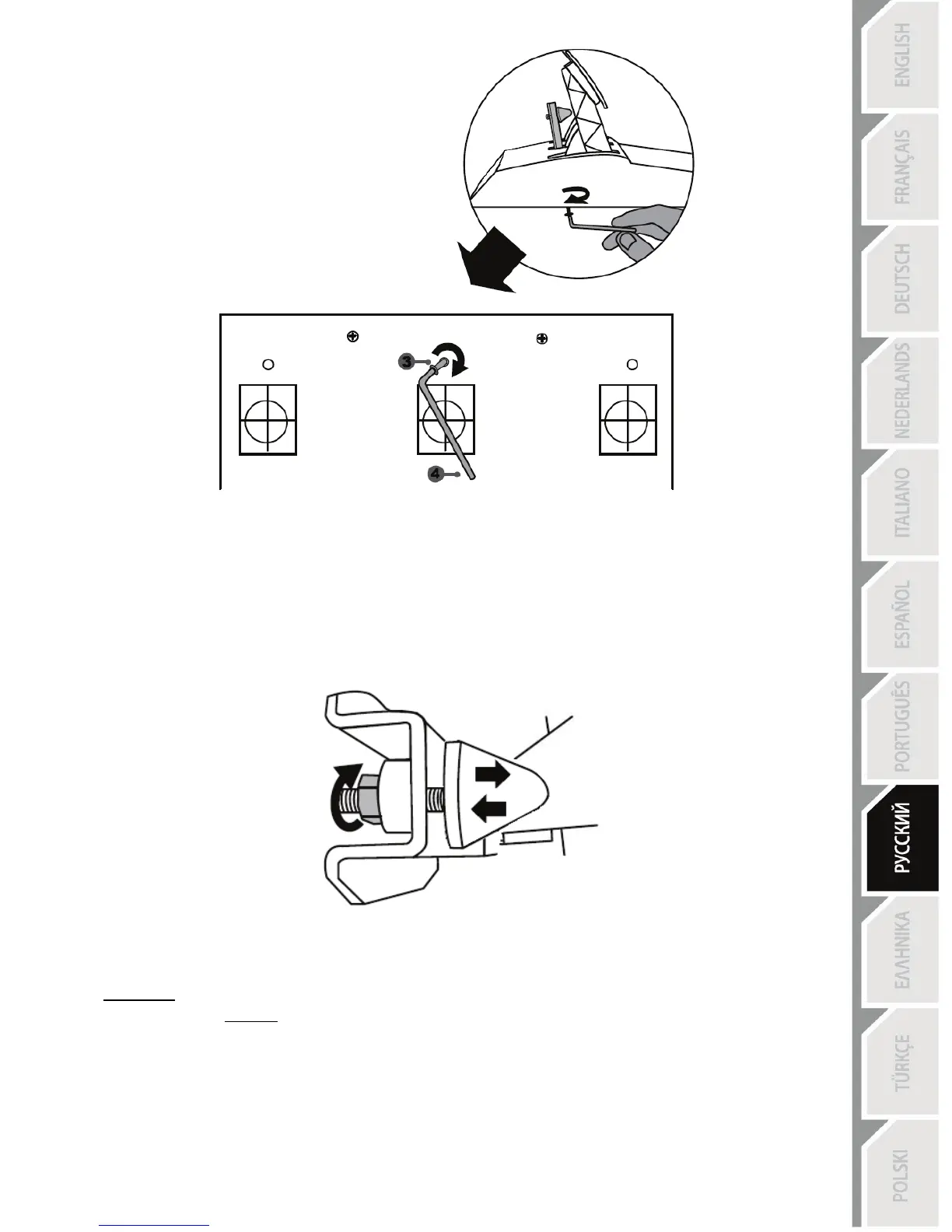 3

4

ENGLISH

FRANÇAIS

DEUTSCH

NEDERLANDS

ITALIANO

ESPAÑOL

PORTUGUÊS

РУССКИЙ

ΕΛΛΗΝΙΚΑ

TÜRKÇE

POLSKI