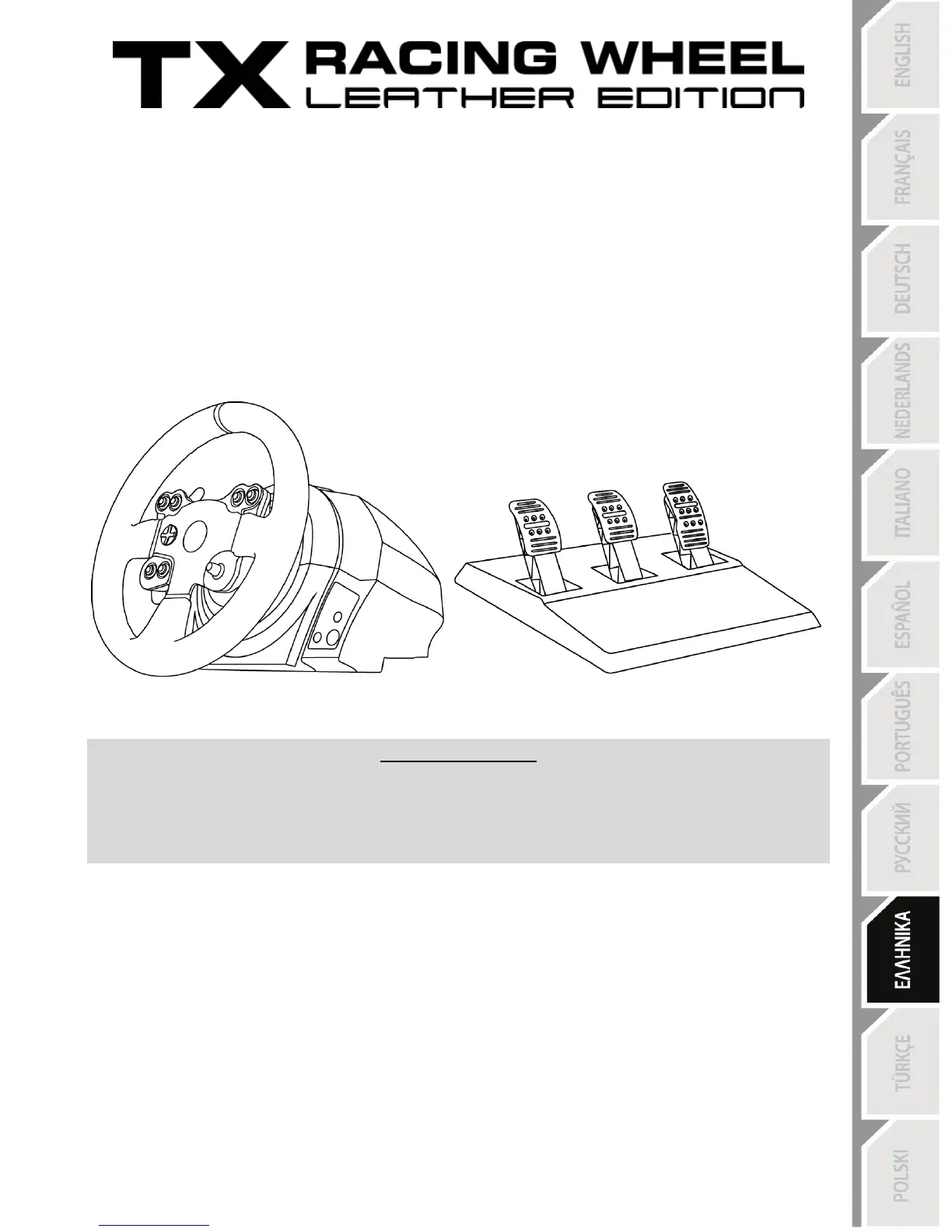 TX RACING WHEEL
LEATHER EDITION

ENGLISH
FRANÇAIS
DEUTSCH
NEDERLANDS
ITALIANO
ESPAÑOL
PORTUGUÊS
РУССКИЙ
ΕΛΛΗΝΙΚΑ
TÜRKÇE
POLSKI