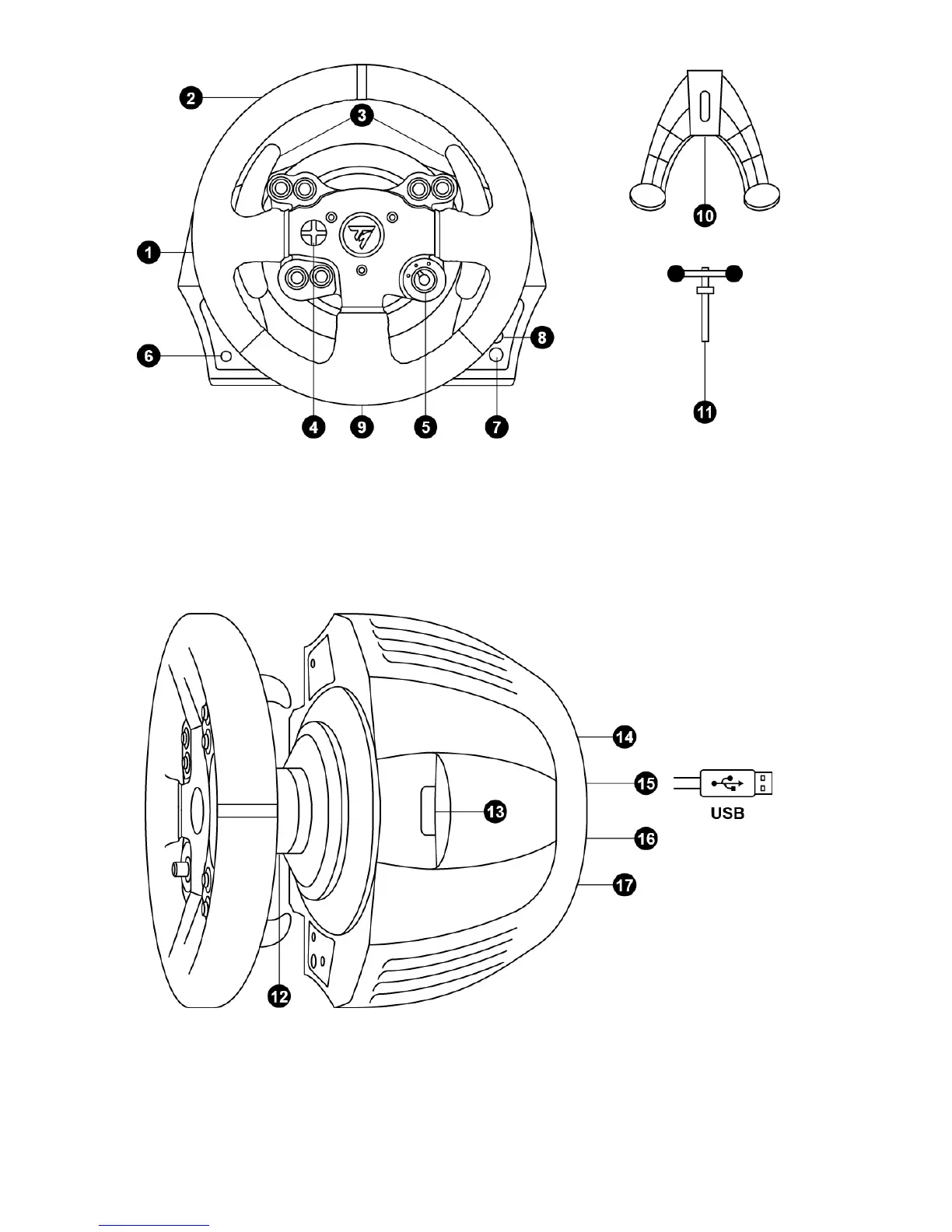 2
3
1
6
8
4
9
5
7
10
11
14
15
USB
13
16
17
12