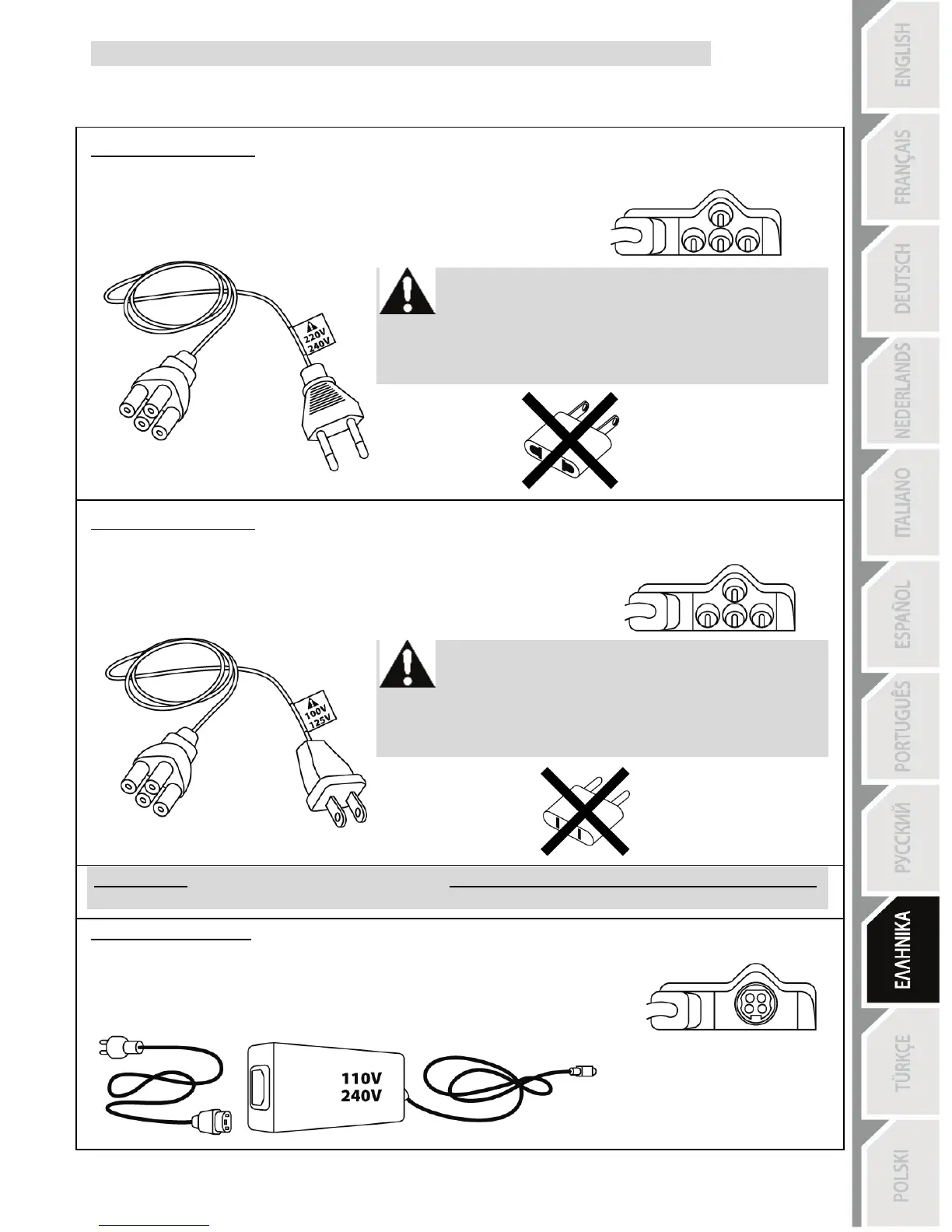 220V
240V

100V
125V

110V
240V

ENGLISH
FRANÇAIS
DEUTSCH
NEDERLANDS
ITALIANO
ESPAÑOL
PORTUGUÊS
РУССКИЙ
ΕΛΛΗΝΙΚΑ
TÜRKÇE
POLSKI