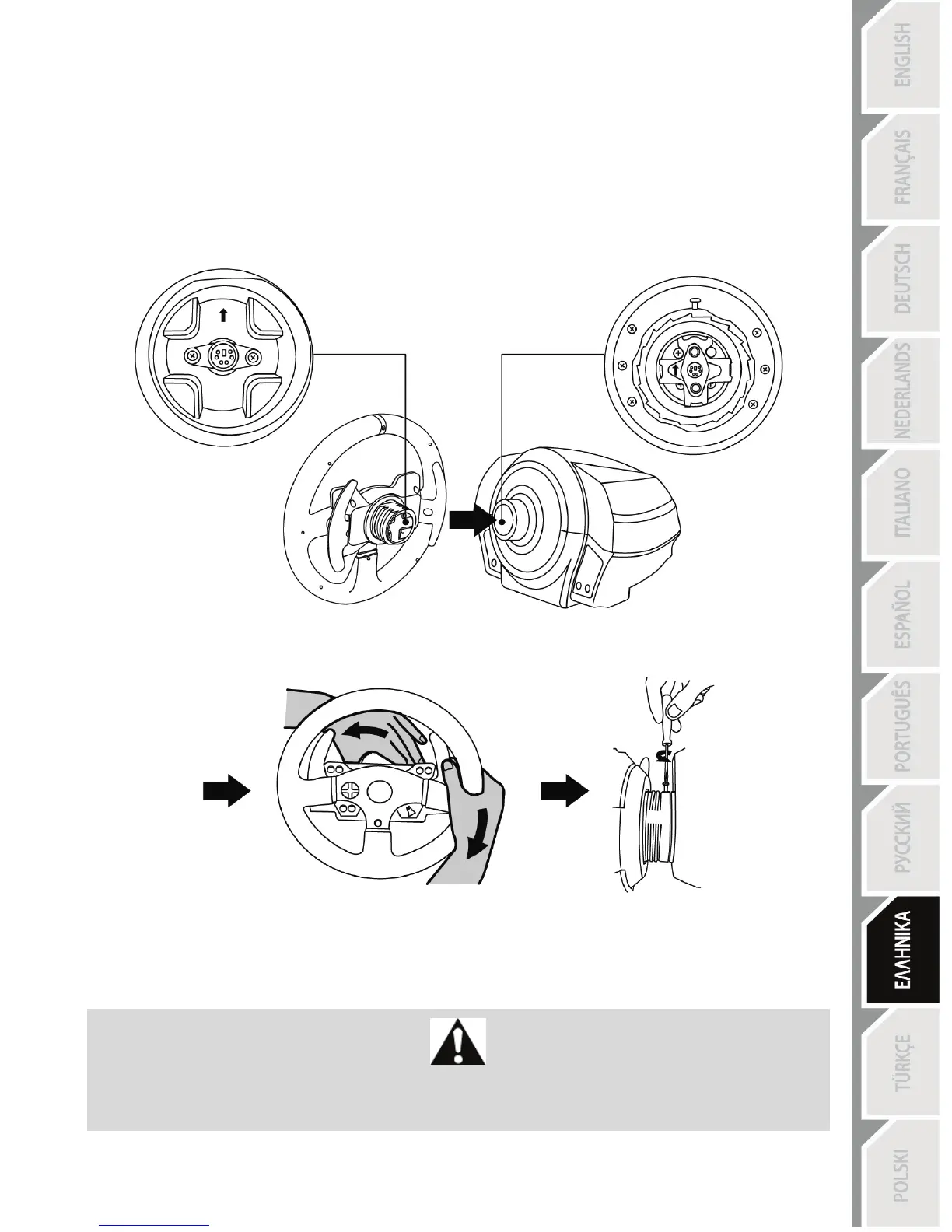 ENGLISH

FRANÇAIS

DEUTSCH

NEDERLANDS

ITALIANO

ESPAÑOL

PORTUGUÊS

РУССКИЙ

ΕΛΛΗΝΙΚΑ

TÜRKÇE

POLSKI