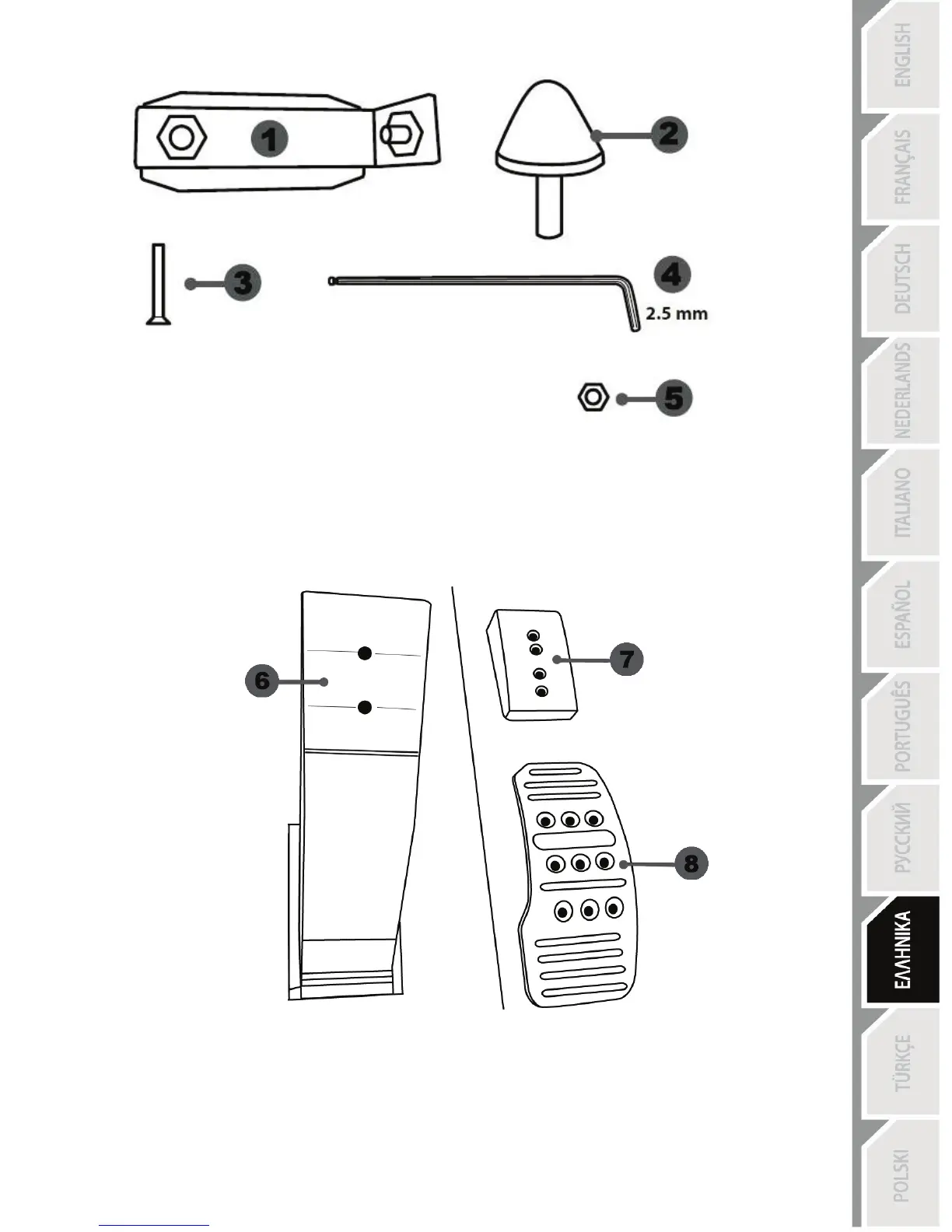 1

2

3

4

2.5 mm

5

6

7

8

ENGLISH

FRANÇAIS

DEUTSCH

NEDERLANDS

ITALIANO

ESPAÑOL

PORTUGUÊS

РУССКИЙ

ΕΛΛΗΝΙΚΑ

TÜRKÇE

POLSKI