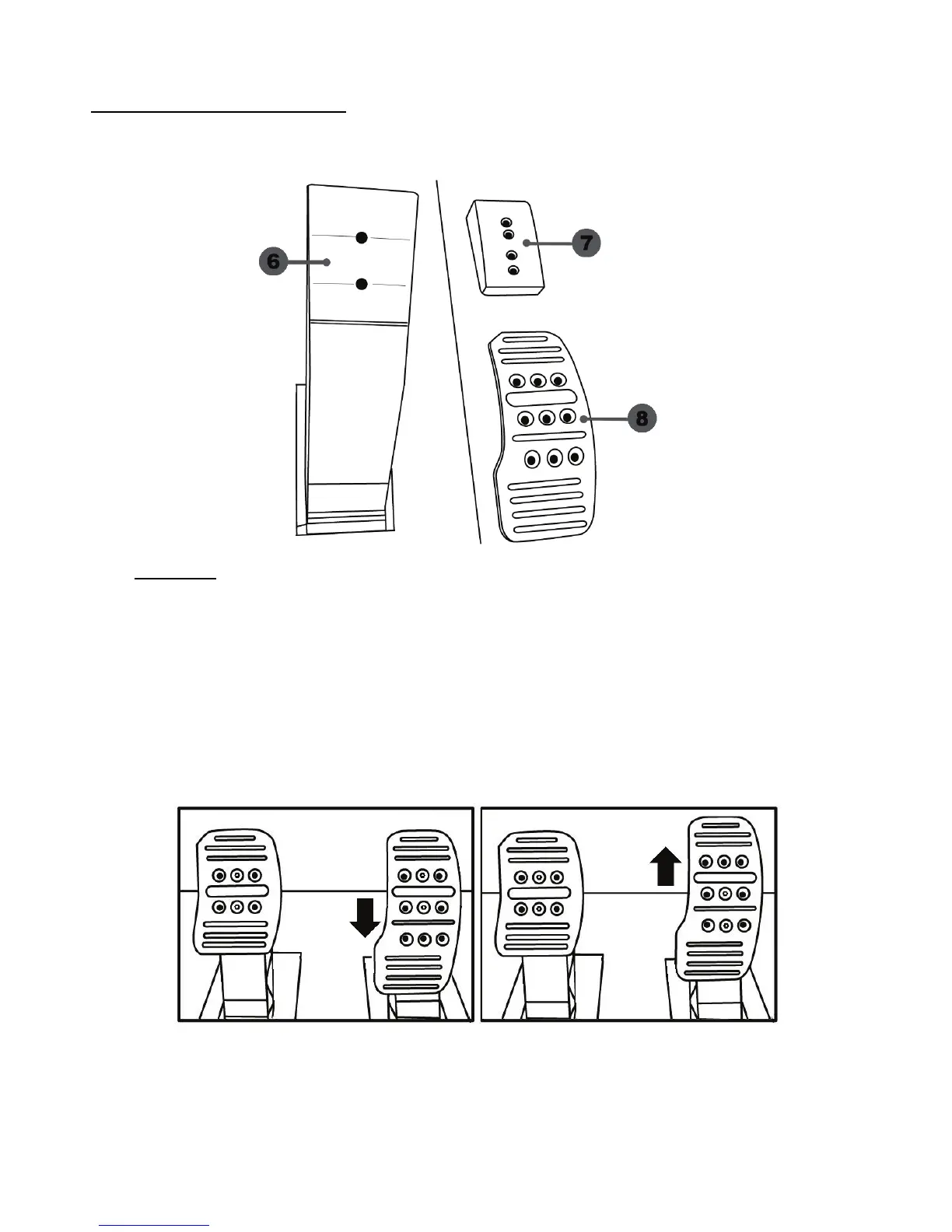 6

7

8