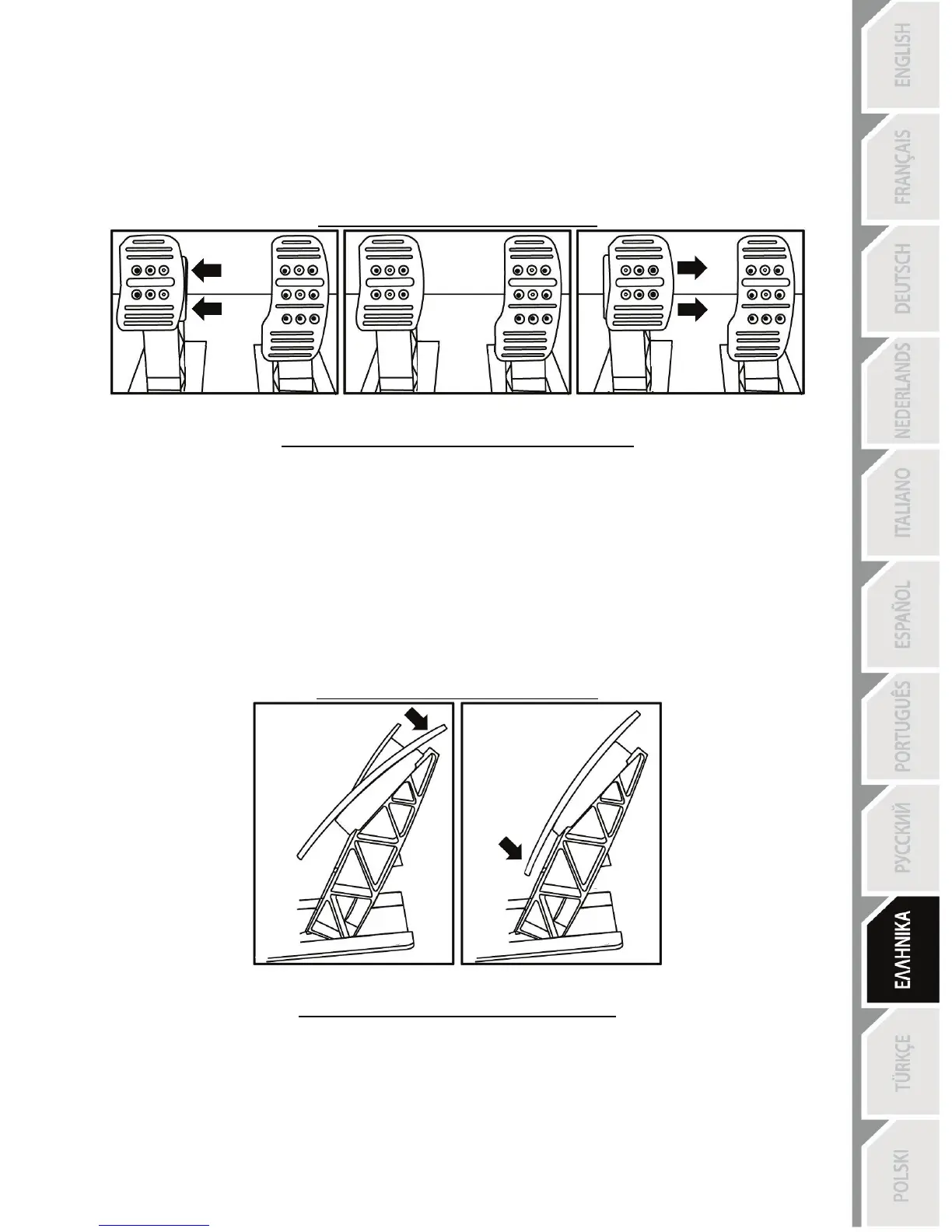 ENGLISH

FRANÇAIS

DEUTSCH

NEDERLANDS

ITALIANO

ESPAÑOL

PORTUGUÊS

РУССКИЙ

ΕΛΛΗΝΙΚΑ

TÜRKÇE

POLSKI