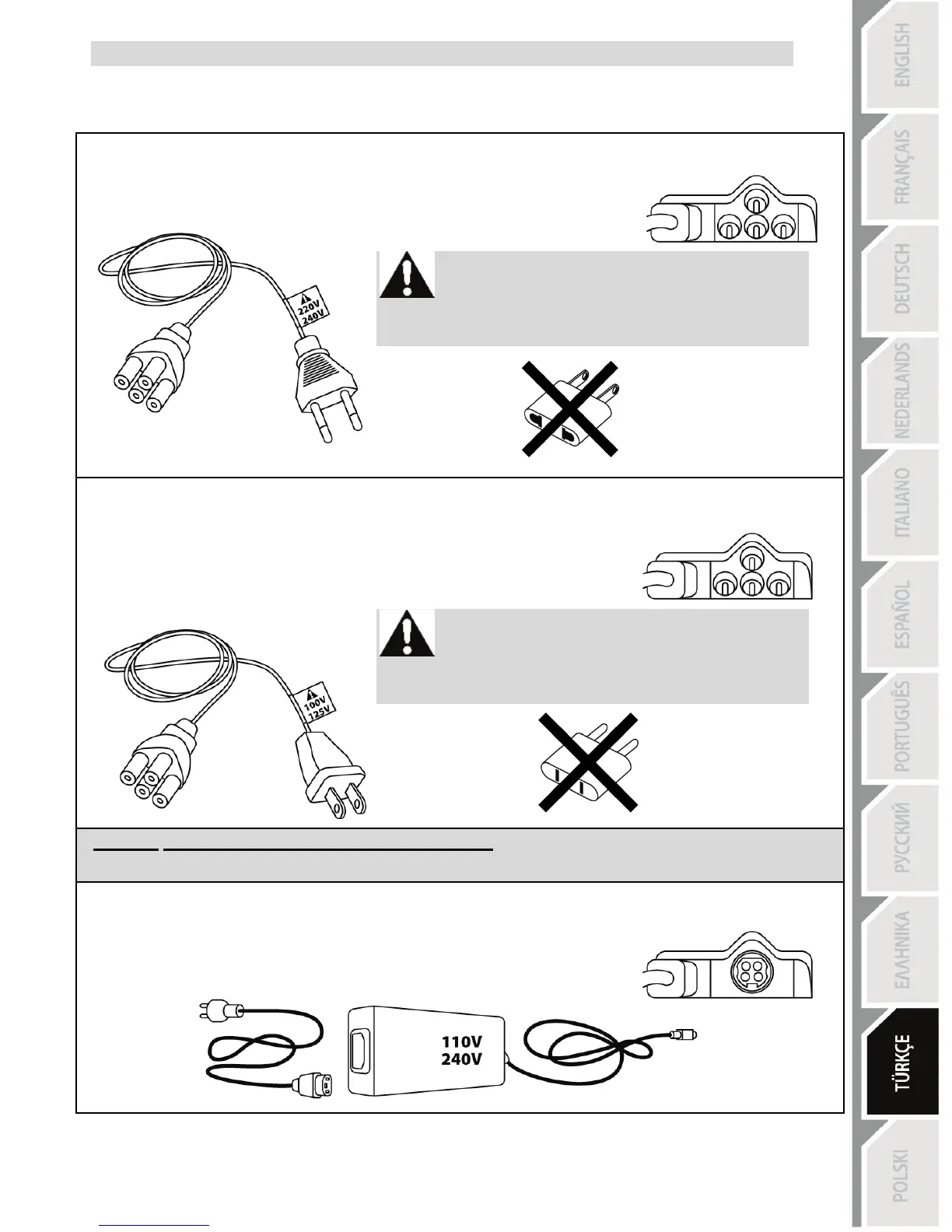 220V
240V

100V
125V

110V
240V

ENGLISH
FRANÇAIS
DEUTSCH
NEDERLANDS
ITALIANO
ESPAÑOL
PORTUGUÊS
РУССКИЙ
ΕΛΛΗΝΙΚΑ
TÜRKÇE
POLSKI