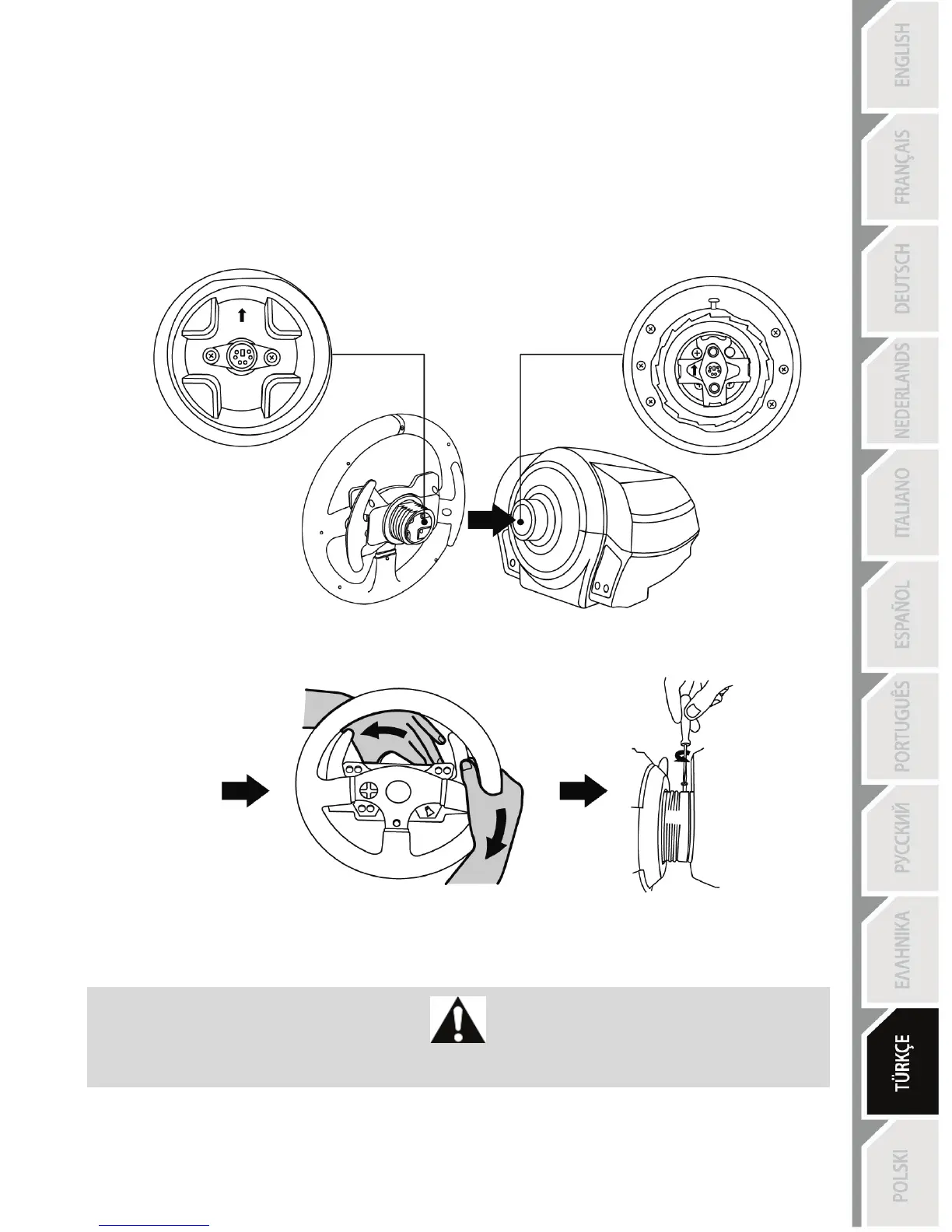 ENGLISH

FRANÇAIS

DEUTSCH

NEDERLANDS

ITALIANO

ESPAÑOL

PORTUGUÊS

РУССКИЙ

ΕΛΛΗΝΙΚΑ

TÜRKÇE

POLSKI