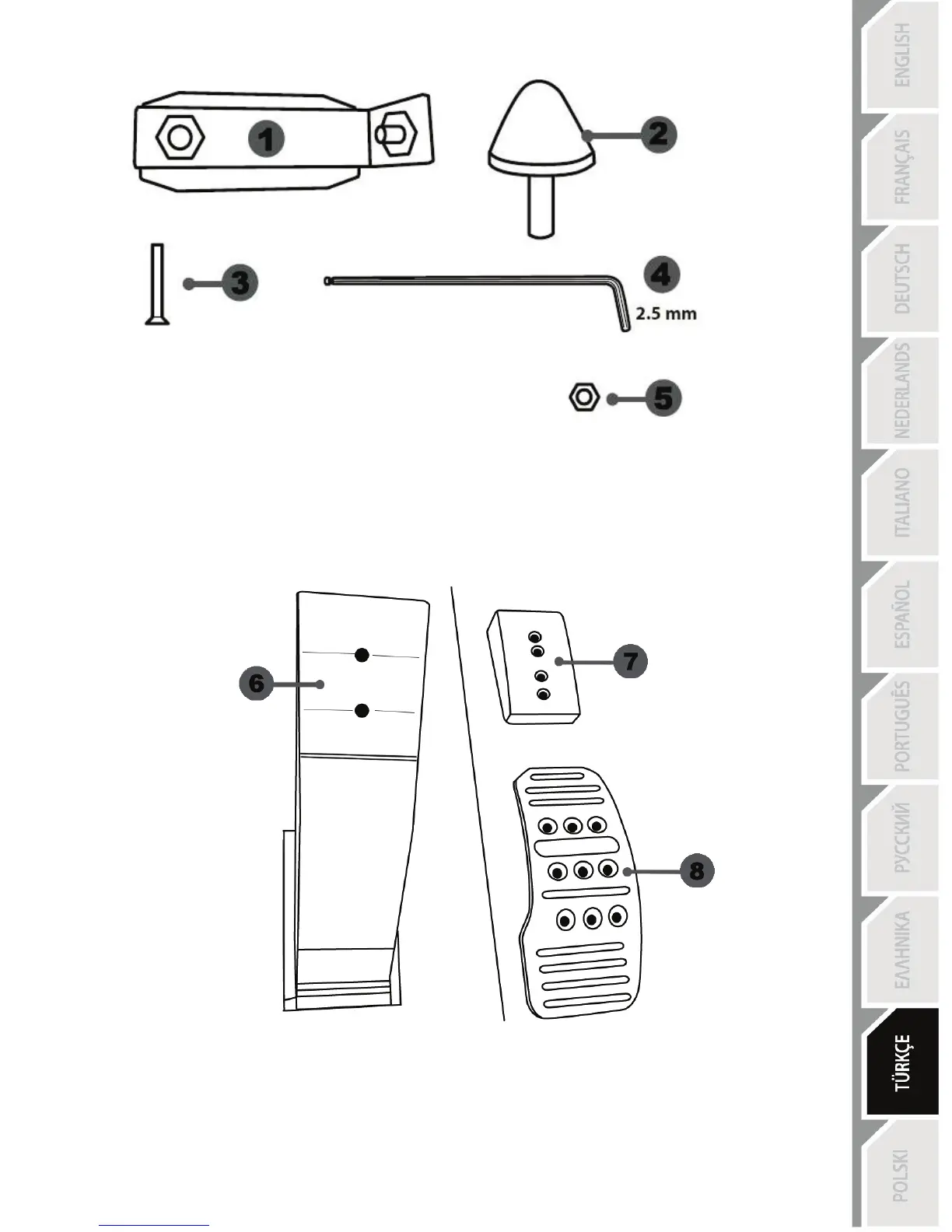 1
2
3
4
2.5 mm
5
6
7
8

ENGLISH
FRANÇAIS
DEUTSCH
NEDERLANDS
ITALIANO
ESPAÑOL
PORTUGUÊS
РУССКИЙ
ΕΛΛΗΝΙΚΑ
TÜRKÇE
POLSKI