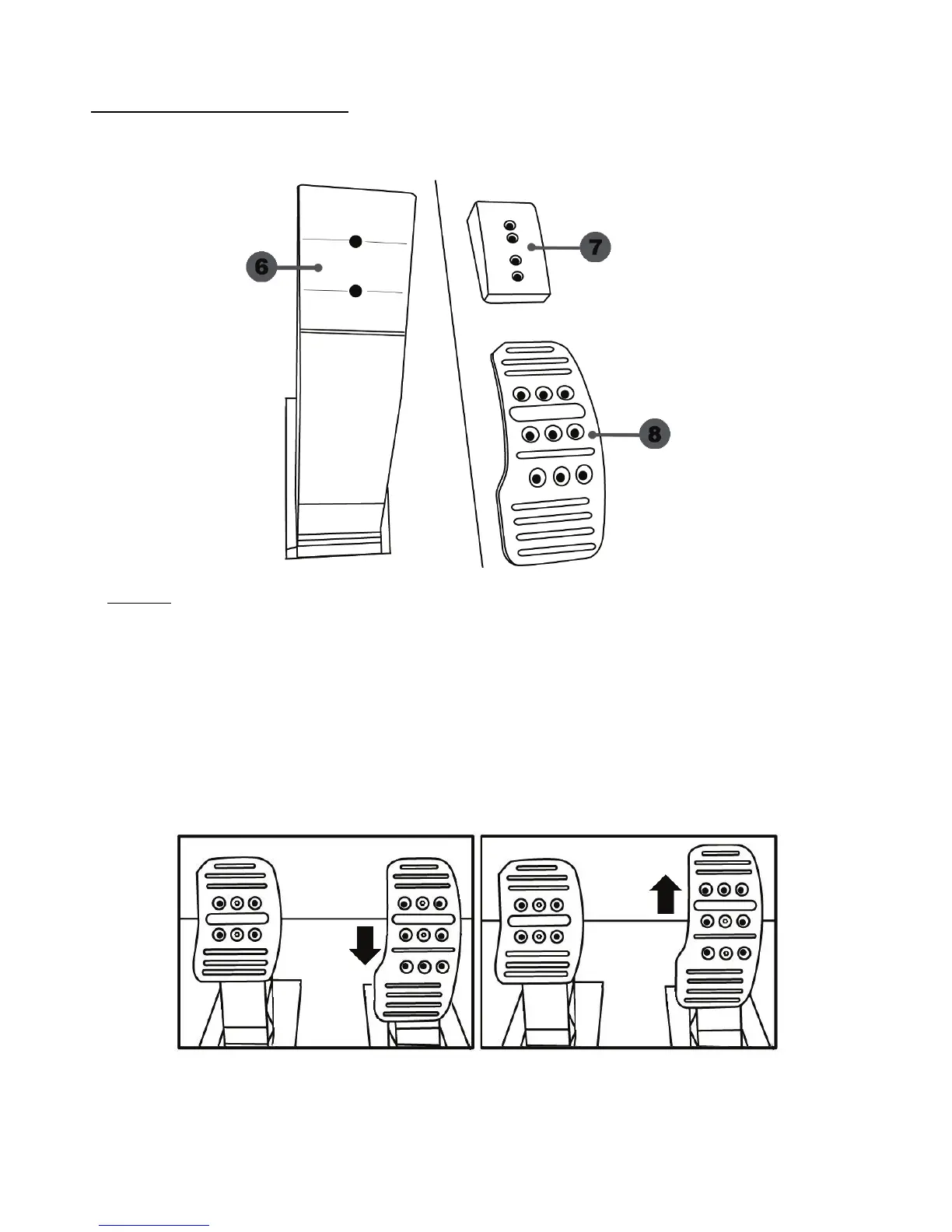 6

7

8