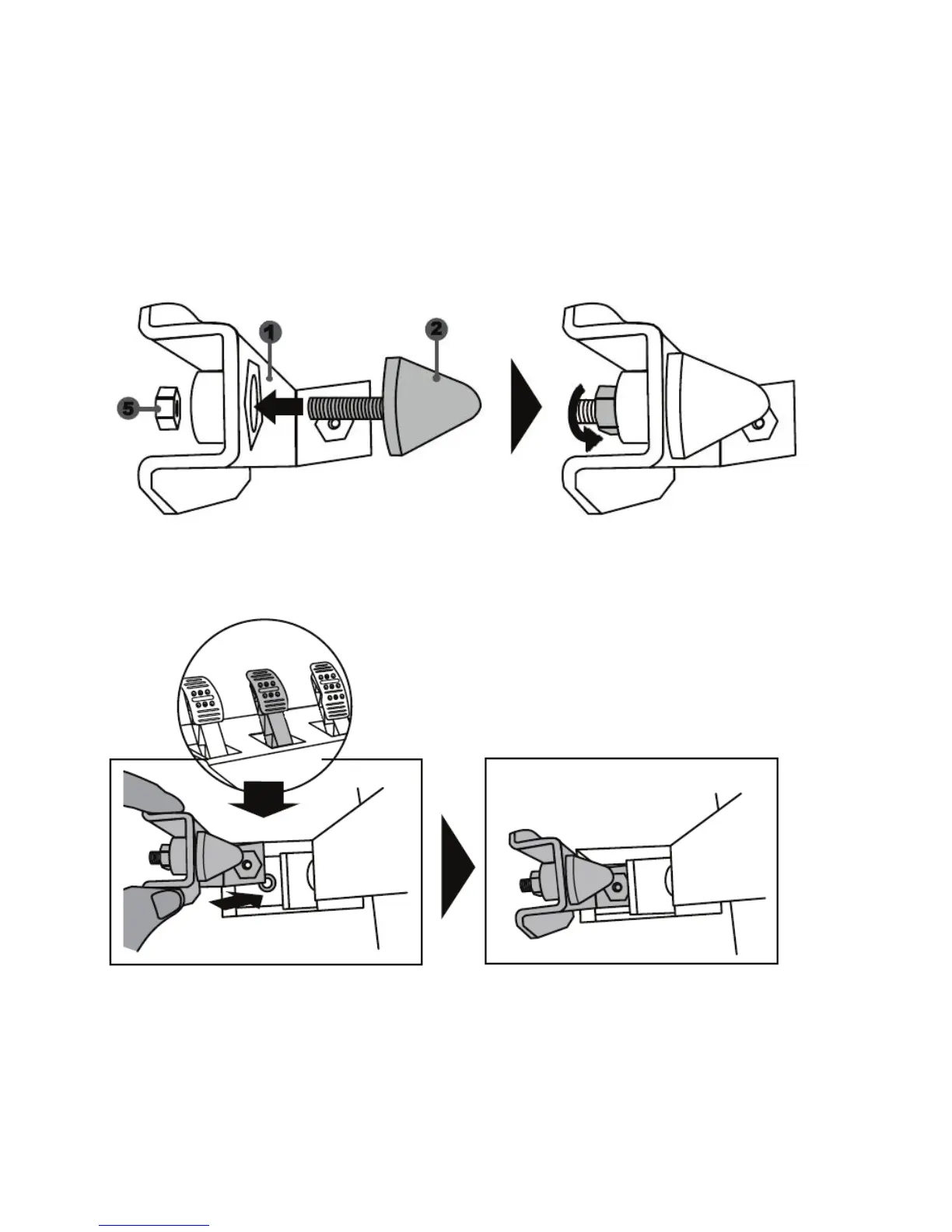 1
2
5