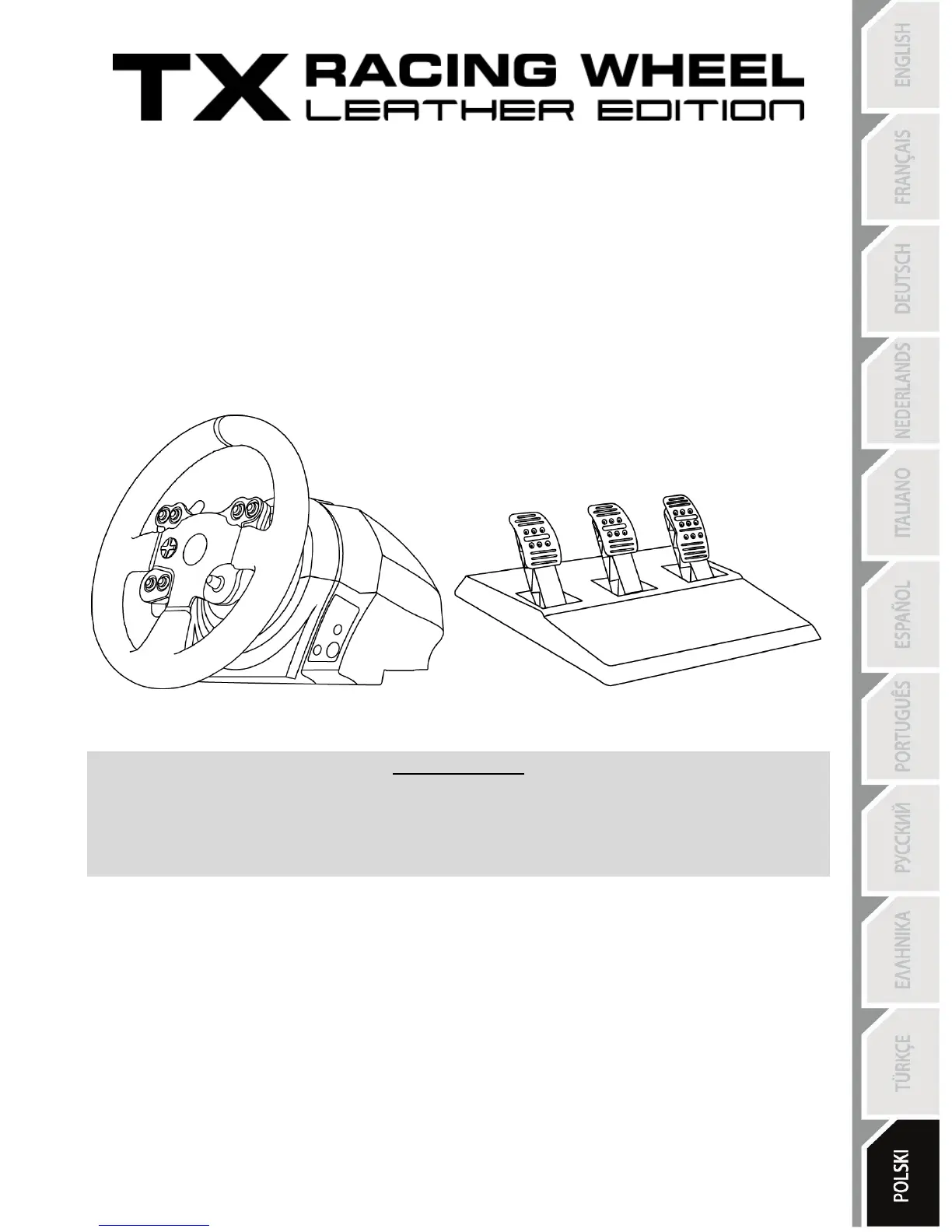 TX RACING WHEEL
LEATHER EDITION

ENGLISH
FRANÇAIS
DEUTSCH
NEDERLANDS
ITALIANO
ESPAÑOL
PORTUGUÊS
РУССКИЙ
ΕΛΛΗΝΙΚΑ
TÜRKÇE
POLSKI