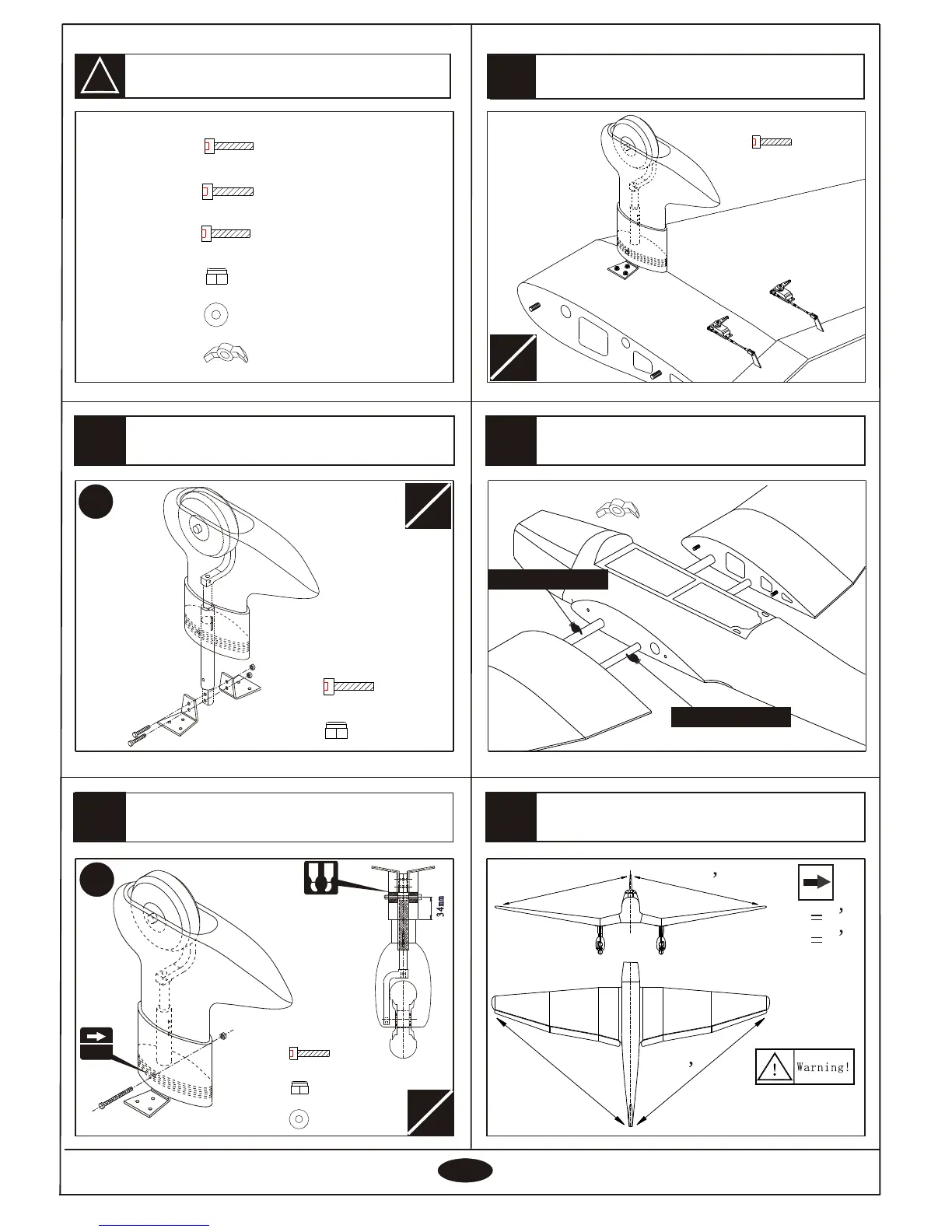 34mm

Warning!