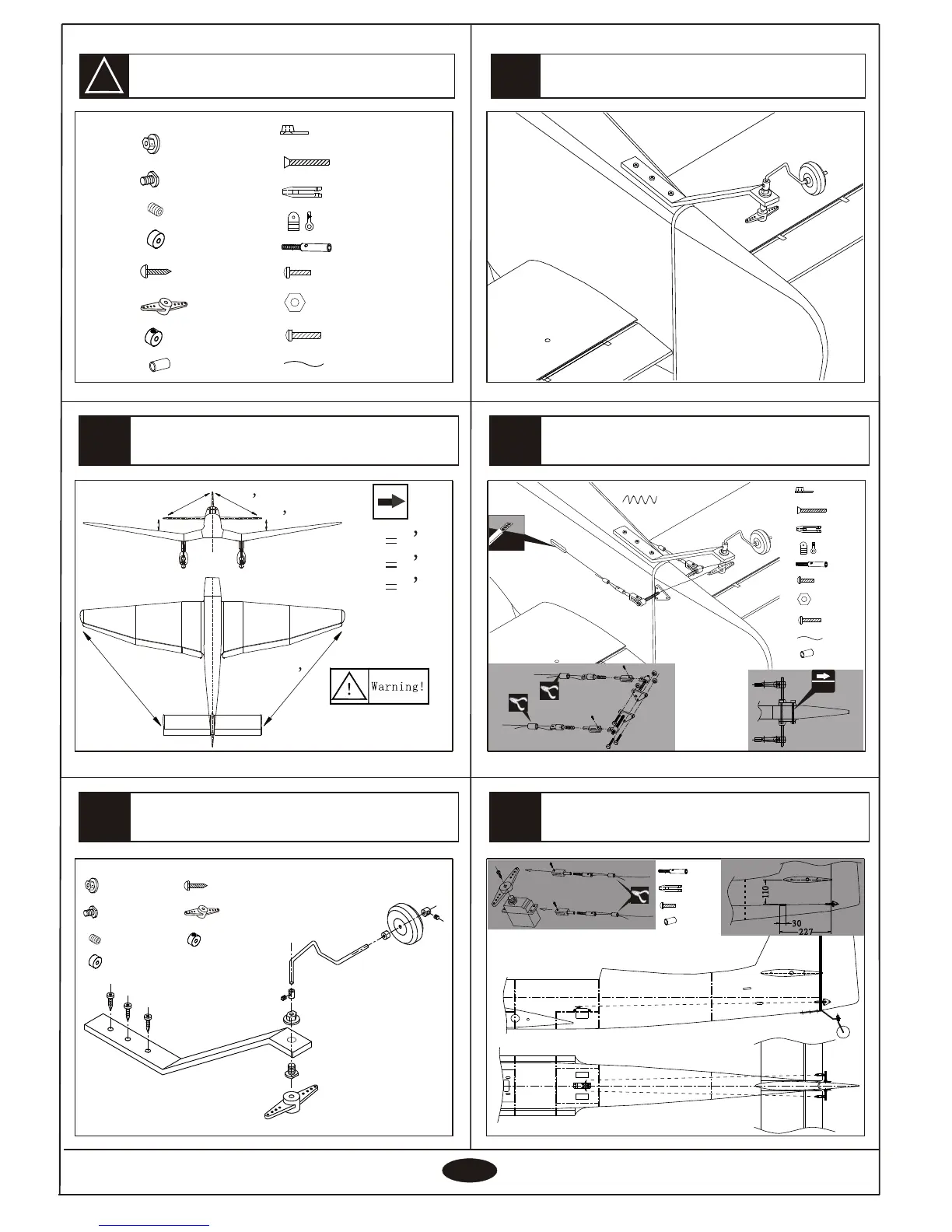 Warning!

110

30

227