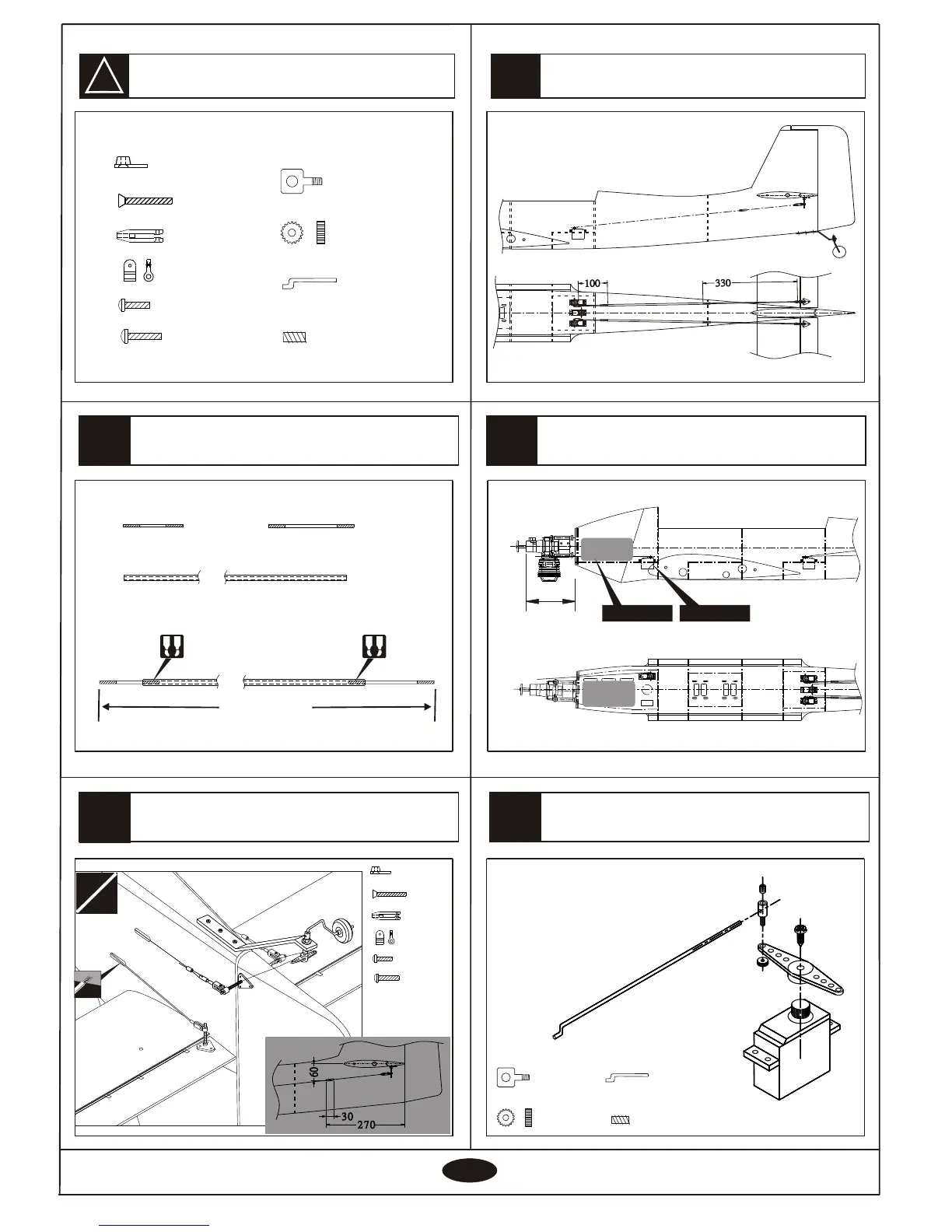 100

330

60

30

270