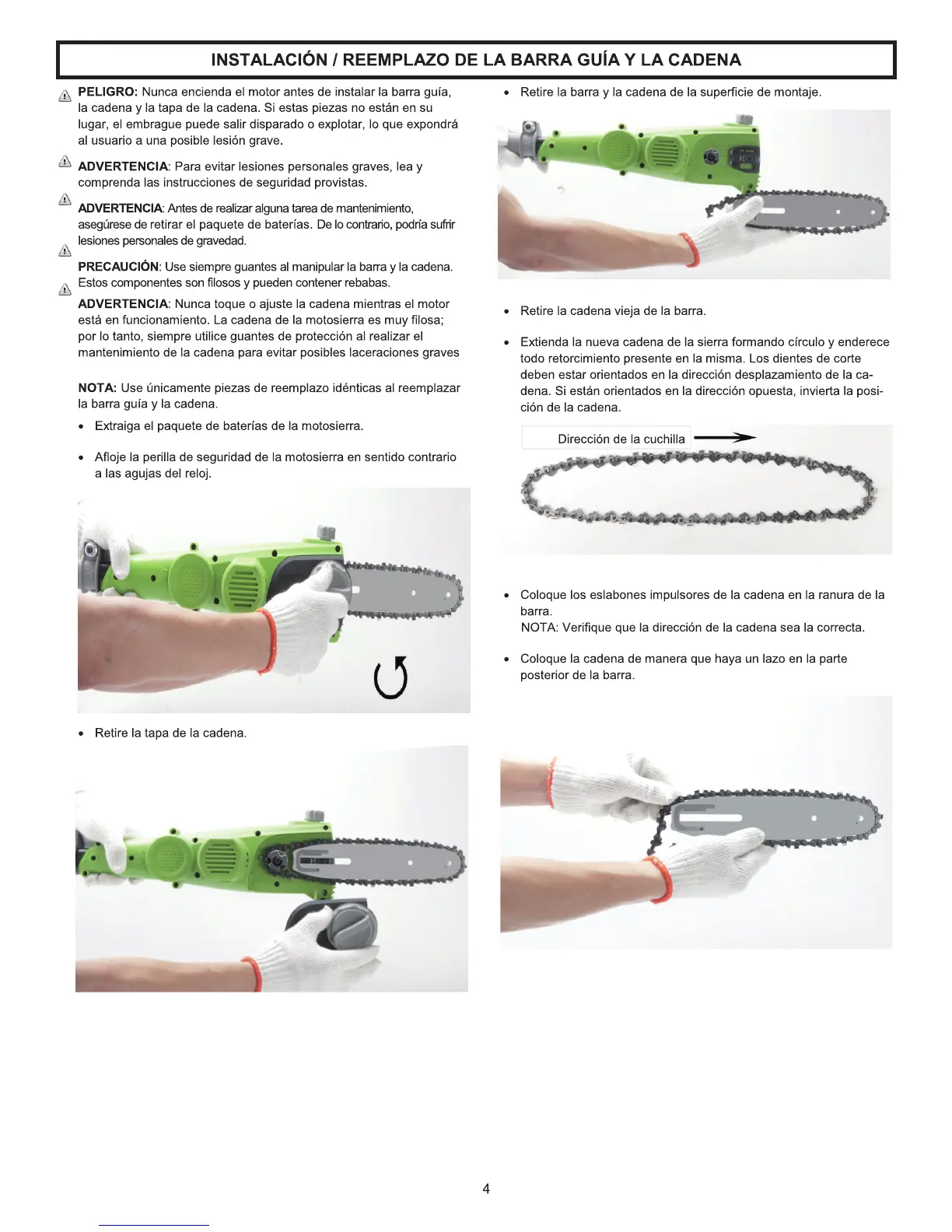 INSTALACIÓN / REEMPLAZO DE LA BARRA GUÍA Y LA CADENA

PELIGRO: Nunca encienda el motor antes de instalar la barra guía, la cadena y la tapa de la cadena. Si estas piezas no están en su lugar, el embrague puede salir disparado o explotar, lo que expondrá al usuario a una posible lesión grave.

ADVERTENCIA: Para evitar lesiones personales graves, lea y comprenda las instrucciones de seguridad provistas.

ADVERTENCIA: Antes de realizar alguna tarea de mantenimiento, asegúrese de retirar el paquete de baterías. De lo contrario, podría sufrir lesiones personales de gravedad.

PRECAUCIÓN: Use siempre guantes al manipular la barra y la cadena. Estos componentes son filosos y pueden contener rebabas.

ADVERTENCIA: Nunca toque o ajuste la cadena mientras el motor está en funcionamiento. La cadena de la motosierra es muy filosa; por lo tanto, siempre utilice guantes de protección al realizar el mantenimiento de la cadena para evitar posibles laceraciones graves

NOTA: Use únicamente piezas de reemplazo idénticas al reemplazar la barra guía y la cadena.

• Extraiga el paquete de baterías de la motosierra.

• Afloje la perilla de seguridad de la motosierra en sentido contrario a las agujas del reloj.

• Retire la tapa de la cadena.

• Retire la barra y la cadena de la superficie de montaje.

• Retire la cadena vieja de la barra.

• Extienda la nueva cadena de la sierra formando círculo y enderece todo retorcimiento presente en la misma. Los dientes de corte deben estar orientados en la dirección desplazamiento de la cadena. Si están orientados en la dirección opuesta, invierta la posición de la cadena.

Dirección de la cuchilla

• Coloque los eslabones impulsores de la cadena en la ranura de la barra.
NOTA: Verifique que la dirección de la cadena sea la correcta.

• Coloque la cadena de manera que haya un lazo en la parte posterior de la barra.

4