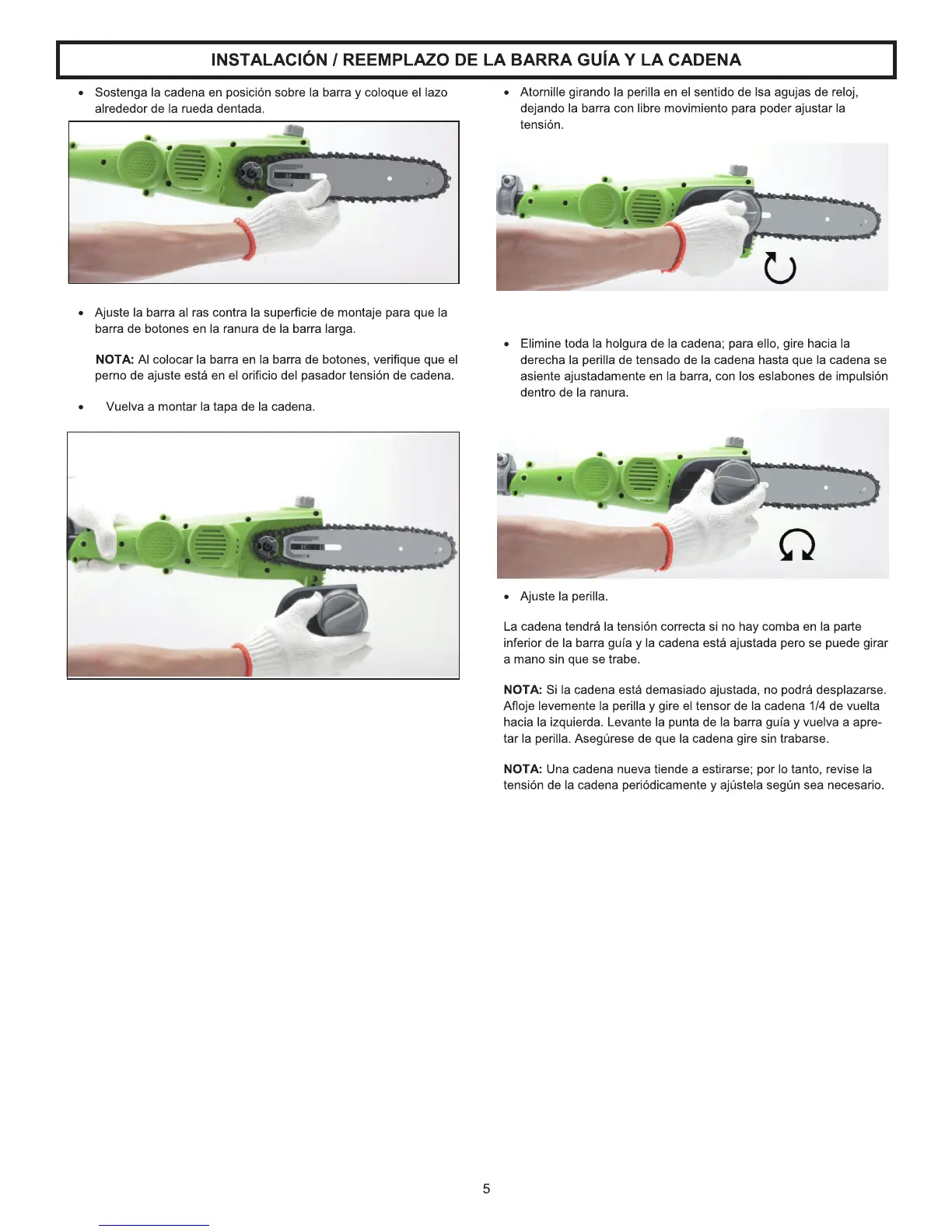 INSTALACIÓN / REEMPLAZO DE LA BARRA GUÍA Y LA CADENA

• Sostenga la cadena en posición sobre la barra y coloque el lazo alrededor de la rueda dentada.

• Ajuste la barra al ras contra la superficie de montaje para que la barra de botones en la ranura de la barra larga.

NOTA: Al colocar la barra en la barra de botones, verifique que el perno de ajuste está en el orificio del pasador tensión de cadena.

• Vuelva a montar la tapa de la cadena.

• Atornille girando la perilla en el sentido de lsa agujas de reloj, dejando la barra con libre movimiento para poder ajustar la tensión.

• Elimine toda la holgura de la cadena; para ello, gire hacia la derecha la perilla de tensado de la cadena hasta que la cadena se asiente ajustadamente en la barra, con los eslabones de impulsión dentro de la ranura.

• Ajuste la perilla.

La cadena tendrá la tensión correcta si no hay comba en la parte inferior de la barra guía y la cadena está ajustada pero se puede girar a mano sin que se trabe.

NOTA: Si la cadena está demasiado ajustada, no podrá desplazarse. Afloje levemente la perilla y gire el tensor de la cadena 1/4 de vuelta hacia la izquierda. Levante la punta de la barra guía y vuelva a apretar la perilla. Asegúrese de que la cadena gire sin trabarse.

NOTA: Una cadena nueva tiende a estirarse; por lo tanto, revise la tensión de la cadena periódicamente y ajústela según sea necesario.

5