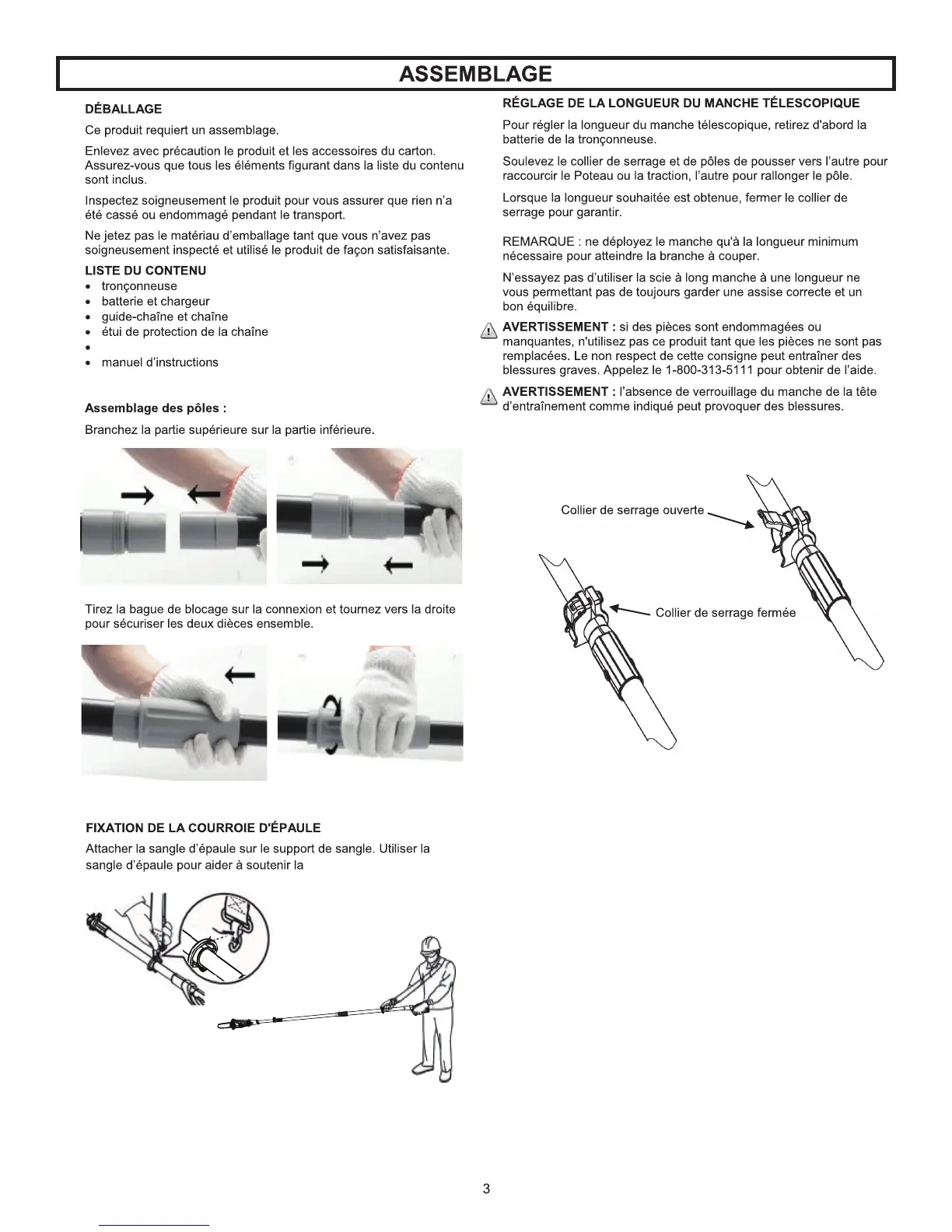 ASSEMBLAGE

DÉBALLAGE

Ce produit requiert un assemblage.

Enlevez avec précaution le produit et les accessoires du carton. Assurez-vous que tous les éléments figurant dans la liste du contenu sont inclus.

Inspectez soigneusement le produit pour vous assurer que rien n'a été cassé ou endommagé pendant le transport.

Ne jetez pas le matériau d'emballage tant que vous n'avez pas soigneusement inspecté et utilisé le produit de façon satisfaisante.

LISTE DU CONTENU
• tronçonneuse
• batterie et chargeur
• guide-chaîne et chaîne
• étui de protection de la chaîne
•
• manuel d'instructions

Assemblage des pôles :

Branchez la partie supérieure sur la partie inférieure.

Tirez la bague de blocage sur la connexion et tournez vers la droite pour sécuriser les deux dièces ensemble.

FIXATION DE LA COURROIE D'ÉPAULE

Attacher la sangle d'épaule sur le support de sangle. Utiliser la sangle d'épaule pour aider à soutenir la

RÉGLAGE DE LA LONGUEUR DU MANCHE TÉLESCOPIQUE

Pour régler la longueur du manche télescopique, retirez d'abord la batterie de la tronçonneuse.

Soulevez le collier de serrage et de pôles de pousser vers l'autre pour raccourcir le Poteau ou la traction, l'autre pour rallonger le pôle.

Lorsque la longueur souhaitée est obtenue, fermer le collier de serrage pour garantir.

REMARQUE : ne déployez le manche qu'à la longueur minimum nécessaire pour atteindre la branche à couper.

N'essayez pas d'utiliser la scie à long manche à une longueur ne vous permettant pas de toujours garder une assise correcte et un bon équilibre.

AVERTISSEMENT : si des pièces sont endommagées ou manquantes, n'utilisez pas ce produit tant que les pièces ne sont pas remplacées. Le non respect de cette consigne peut entraîner des blessures graves. Appelez le 1-800-313-5111 pour obtenir de l'aide.

AVERTISSEMENT : l'absence de verrouillage du manche de la tête d'entraînement comme indiqué peut provoquer des blessures.

Collier de serrage ouverte

Collier de serrage fermée

3