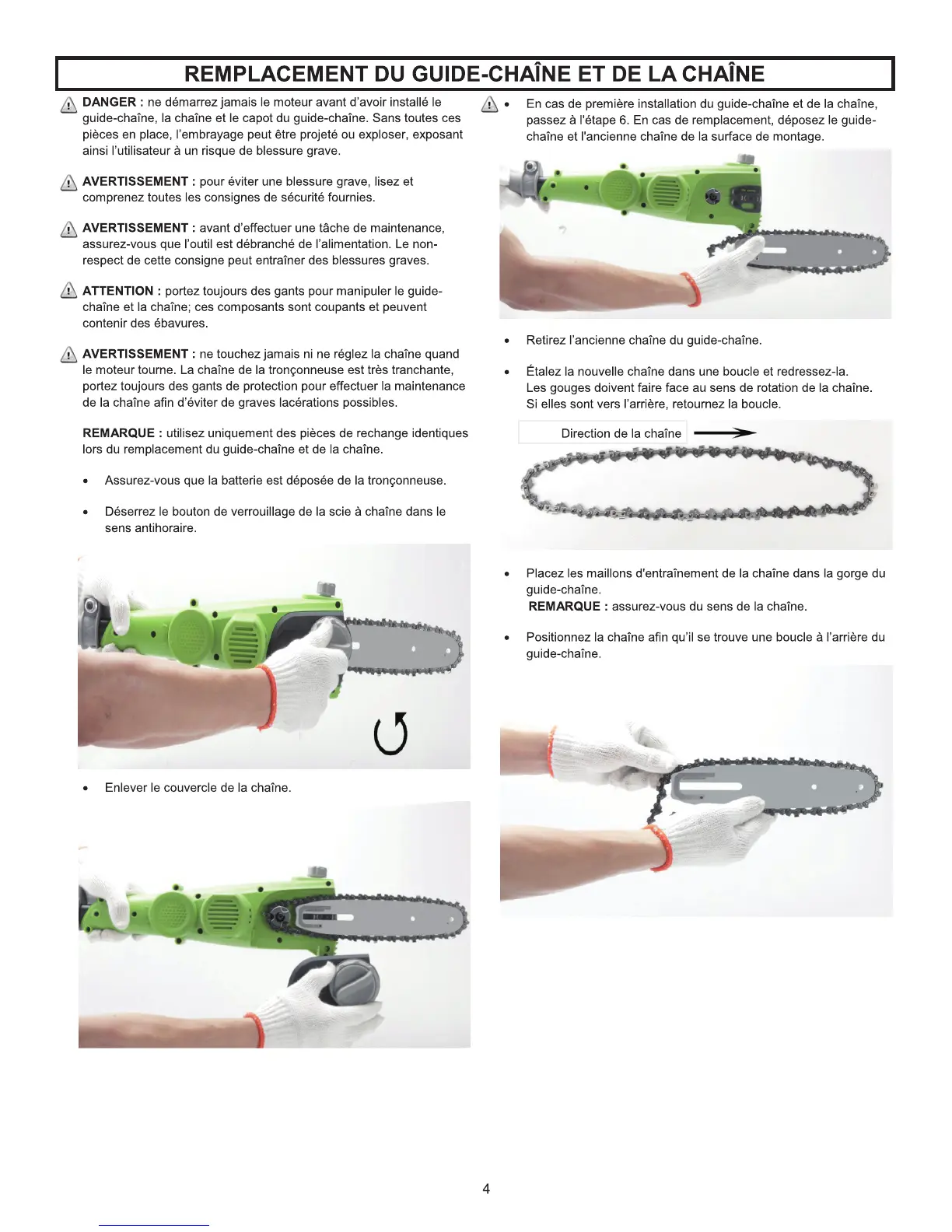 REMPLACEMENT DU GUIDE-CHAÎNE ET DE LA CHAÎNE

DANGER : ne démarrez jamais le moteur avant d'avoir installé le guide-chaîne, la chaîne et le capot du guide-chaîne. Sans toutes ces pièces en place, l'embrayage peut être projeté ou exploser, exposant ainsi l'utilisateur à un risque de blessure grave.

AVERTISSEMENT : pour éviter une blessure grave, lisez et comprenez toutes les consignes de sécurité fournies.

AVERTISSEMENT : avant d'effectuer une tâche de maintenance, assurez-vous que l'outil est débranché de l'alimentation. Le non-respect de cette consigne peut entraîner des blessures graves.

ATTENTION : portez toujours des gants pour manipuler le guide-chaîne et la chaîne; ces composants sont coupants et peuvent contenir des ébavures.

AVERTISSEMENT : ne touchez jamais ni ne réglez la chaîne quand le moteur tourne. La chaîne de la tronçonneuse est très tranchante, portez toujours des gants de protection pour effectuer la maintenance de la chaîne afin d'éviter de graves lacérations possibles.

REMARQUE : utilisez uniquement des pièces de rechange identiques lors du remplacement du guide-chaîne et de la chaîne.

• Assurez-vous que la batterie est déposée de la tronçonneuse.

• Déserrez le bouton de verrouillage de la scie à chaîne dans le sens antihoraire.

• Enlever le couvercle de la chaîne.

• En cas de première installation du guide-chaîne et de la chaîne, passez à l'étape 6. En cas de remplacement, déposez le guide-chaîne et l'ancienne chaîne de la surface de montage.

• Retirez l'ancienne chaîne du guide-chaîne.

• Étalez la nouvelle chaîne dans une boucle et redressez-la. Les gouges doivent faire face au sens de rotation de la chaîne. Si elles sont vers l'arrière, retournez la boucle.

Direction de la chaîne

• Placez les maillons d'entraînement de la chaîne dans la gorge du guide-chaîne.
REMARQUE : assurez-vous du sens de la chaîne.

• Positionnez la chaîne afin qu'il se trouve une boucle à l'arrière du guide-chaîne.

4