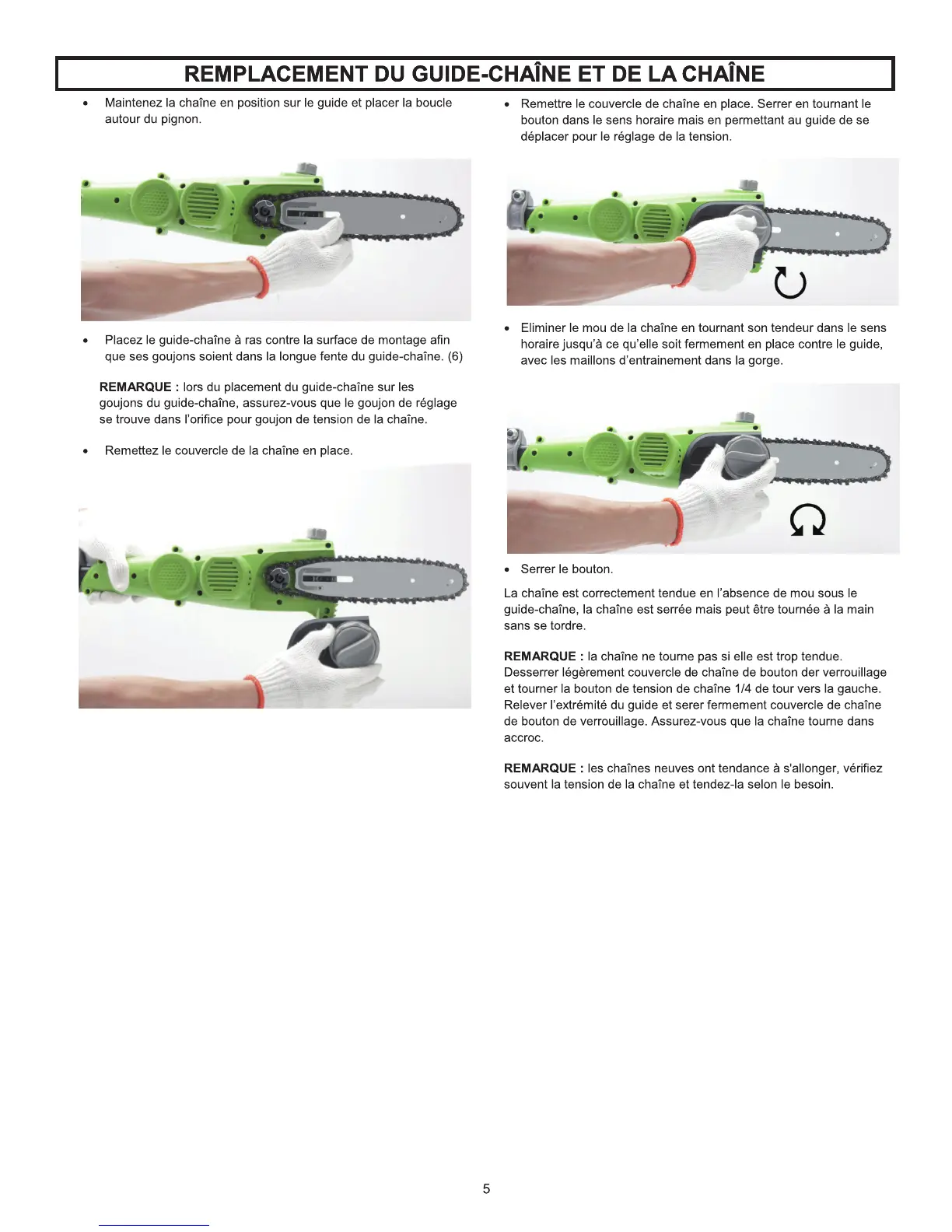 REMPLACEMENT DU GUIDE-CHAÎNE ET DE LA CHAÎNE

• Maintenez la chaîne en position sur le guide et placer la boucle autour du pignon.

• Placez le guide-chaîne à ras contre la surface de montage afin que ses goujons soient dans la longue fente du guide-chaîne. (6)

REMARQUE : lors du placement du guide-chaîne sur les goujons du guide-chaîne, assurez-vous que le goujon de réglage se trouve dans l'orifice pour goujon de tension de la chaîne.

• Remettez le couvercle de la chaîne en place.

• Remettre le couvercle de chaîne en place. Serrer en tournant le bouton dans le sens horaire mais en permettant au guide de se déplacer pour le réglage de la tension.

• Eliminer le mou de la chaîne en tournant son tendeur dans le sens horaire jusqu'à ce qu'elle soit fermement en place contre le guide, avec les maillons d'entrainement dans la gorge.

• Serrer le bouton.

La chaîne est correctement tendue en l'absence de mou sous le guide-chaîne, la chaîne est serrée mais peut être tournée à la main sans se tordre.

REMARQUE : la chaîne ne tourne pas si elle est trop tendue. Desserrer légèrement couvercle de chaîne de bouton der verrouillage et tourner la bouton de tension de chaîne 1/4 de tour vers la gauche. Relever l'extrémité du guide et serer fermement couvercle de chaîne de bouton de verrouillage. Assurez-vous que la chaîne tourne dans accroc.

REMARQUE : les chaînes neuves ont tendance à s'allonger, vérifiez souvent la tension de la chaîne et tendez-la selon le besoin.

5