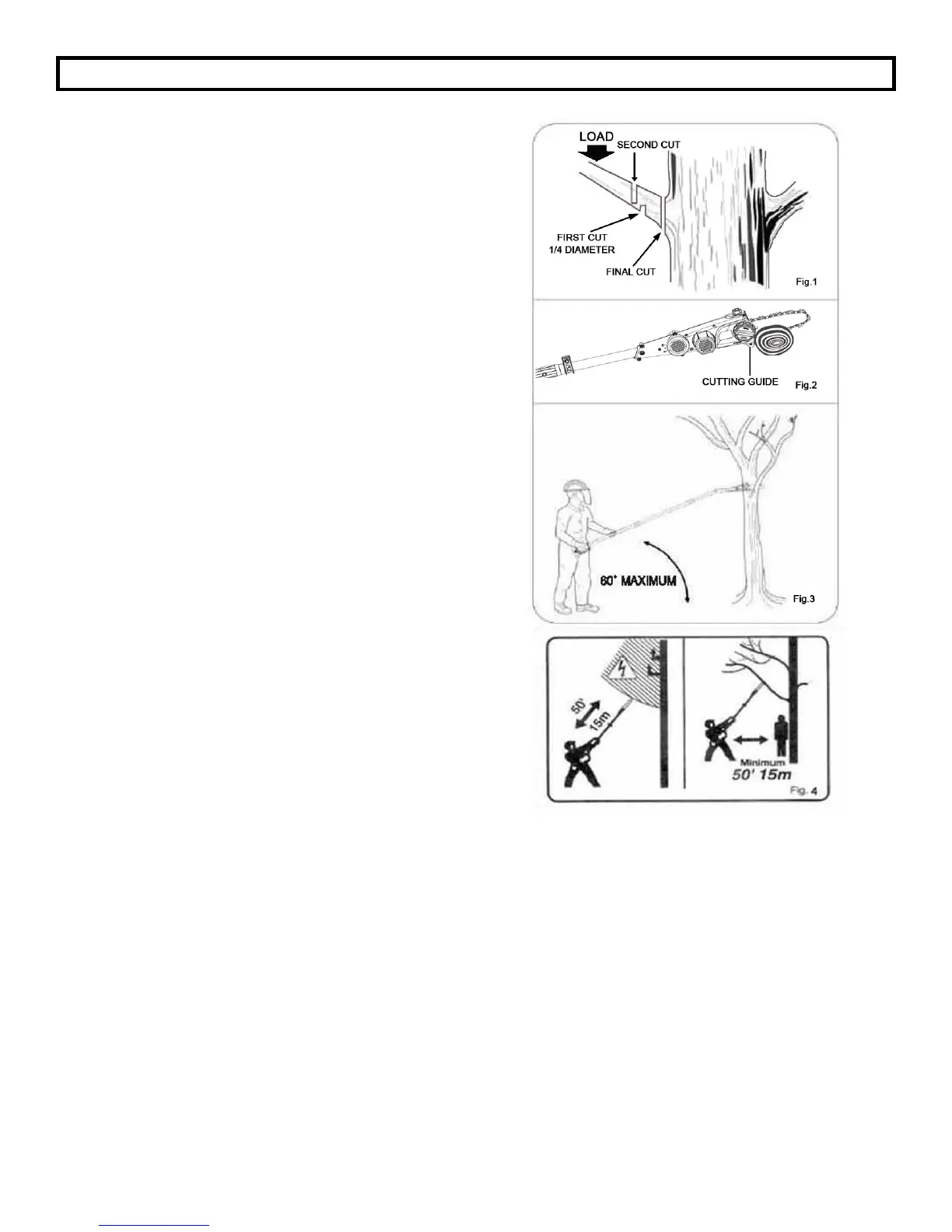 LOAD
SECOND CUT
FIRST CUT
1/4 DIAMETER
FINAL CUT
Fig.1

CUTTING GUIDE
Fig.2

60° MAXIMUM
Fig.3

50'
15m
Minimum
50' 15m
Fig. 4