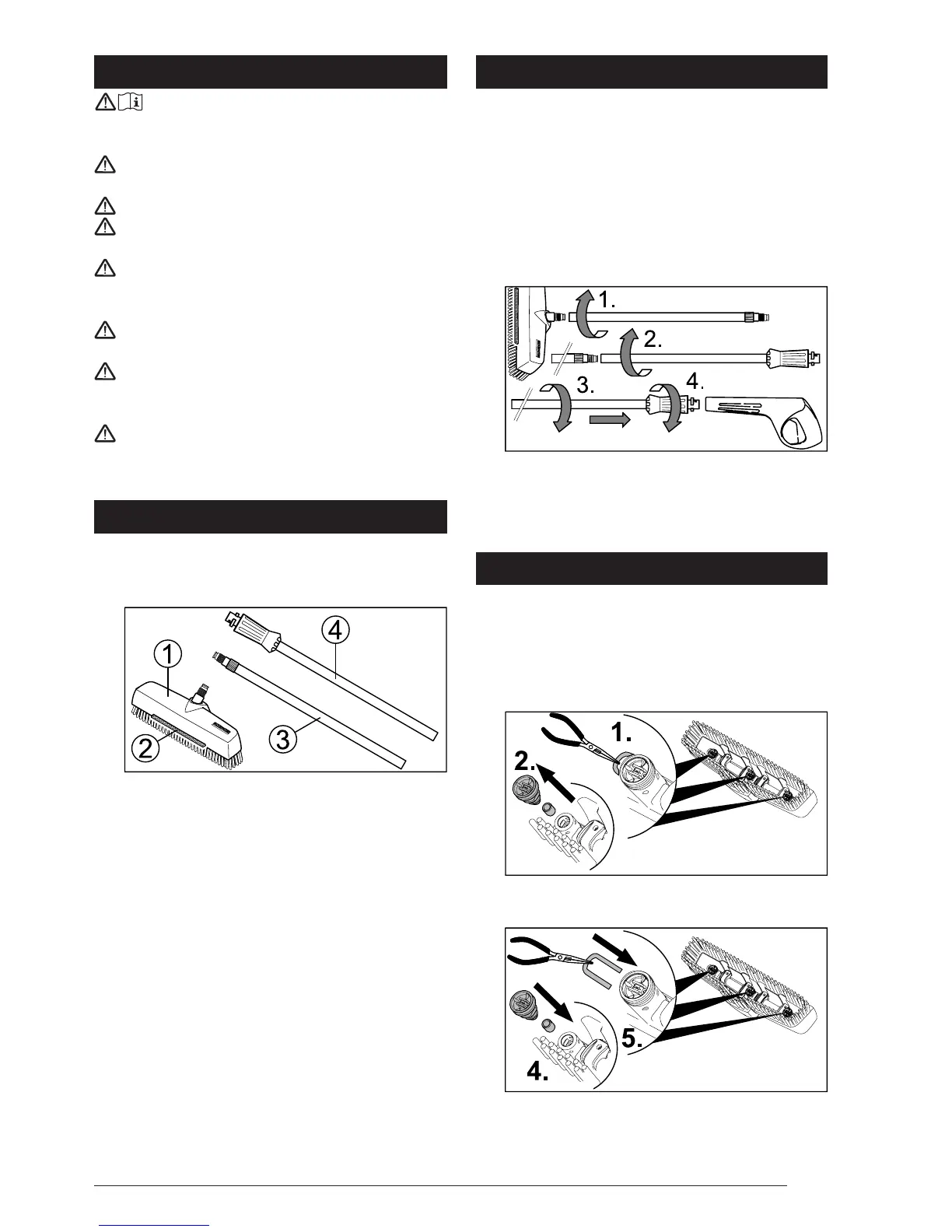 1.

2.

3.

4.

1

2

3

4

1.

2.

4.

5.