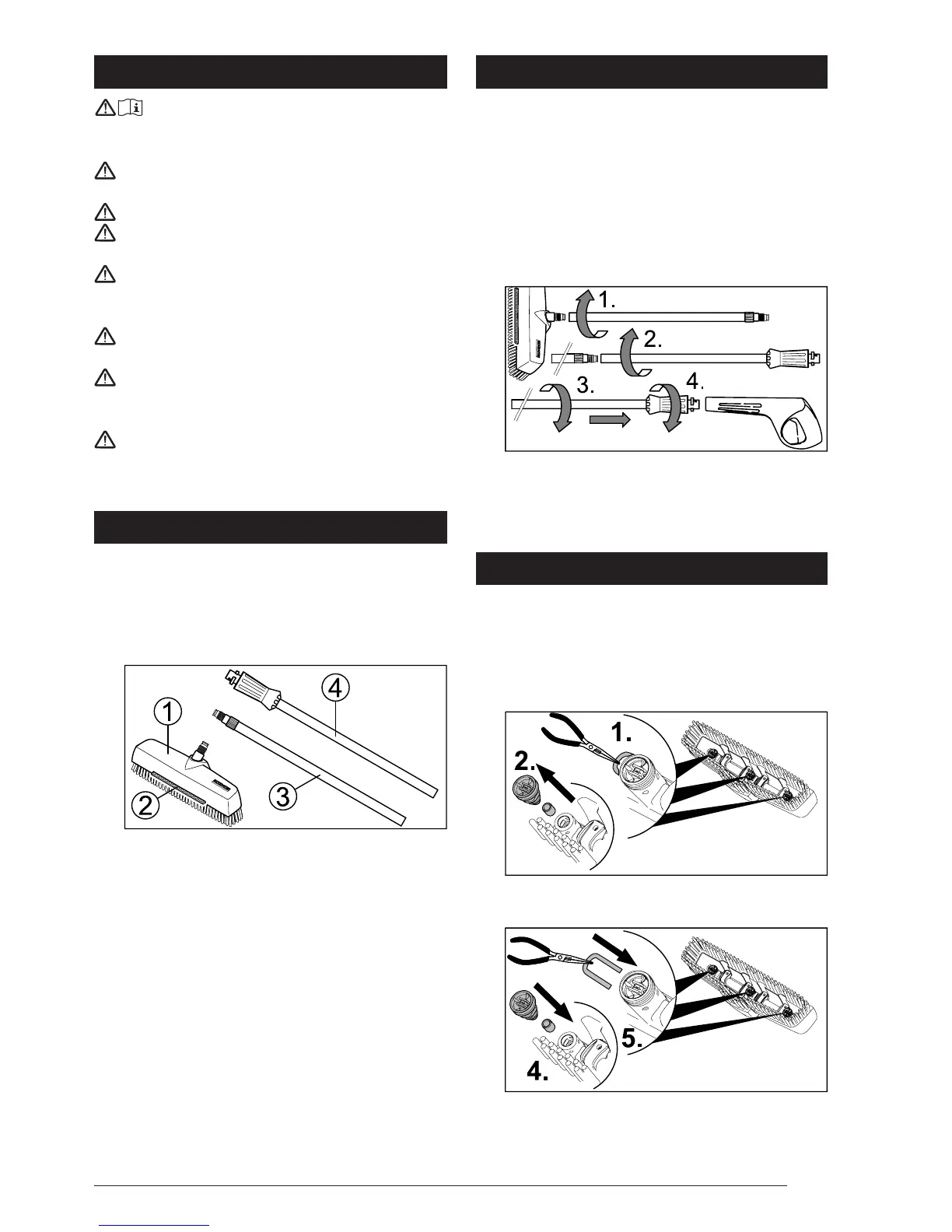 1.

2.

3.

4.

1

2

3

4

1.

2.

4.

5.