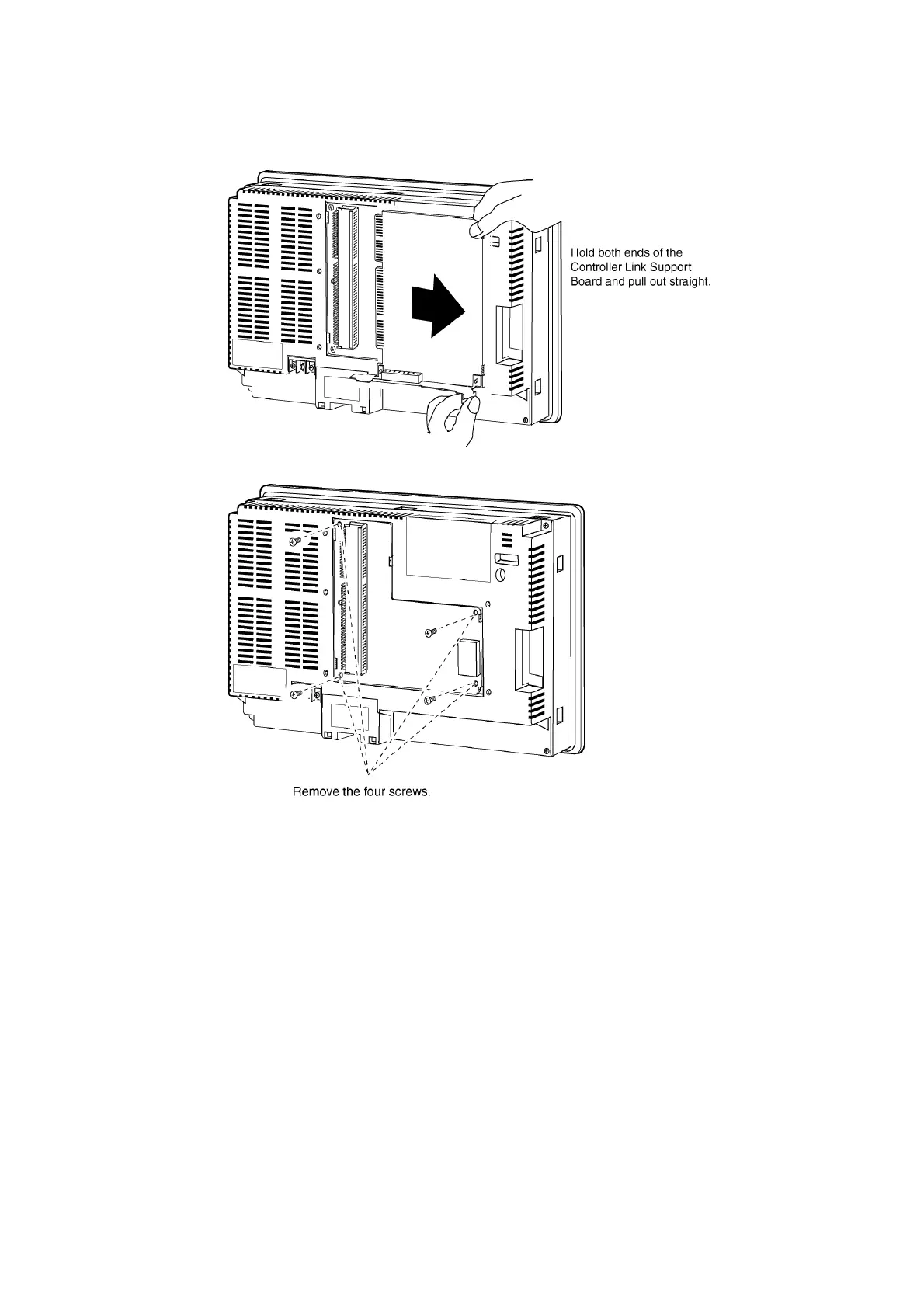 Hold both ends of the Controller Link Support Board and pull out straight.

Remove the four screws.