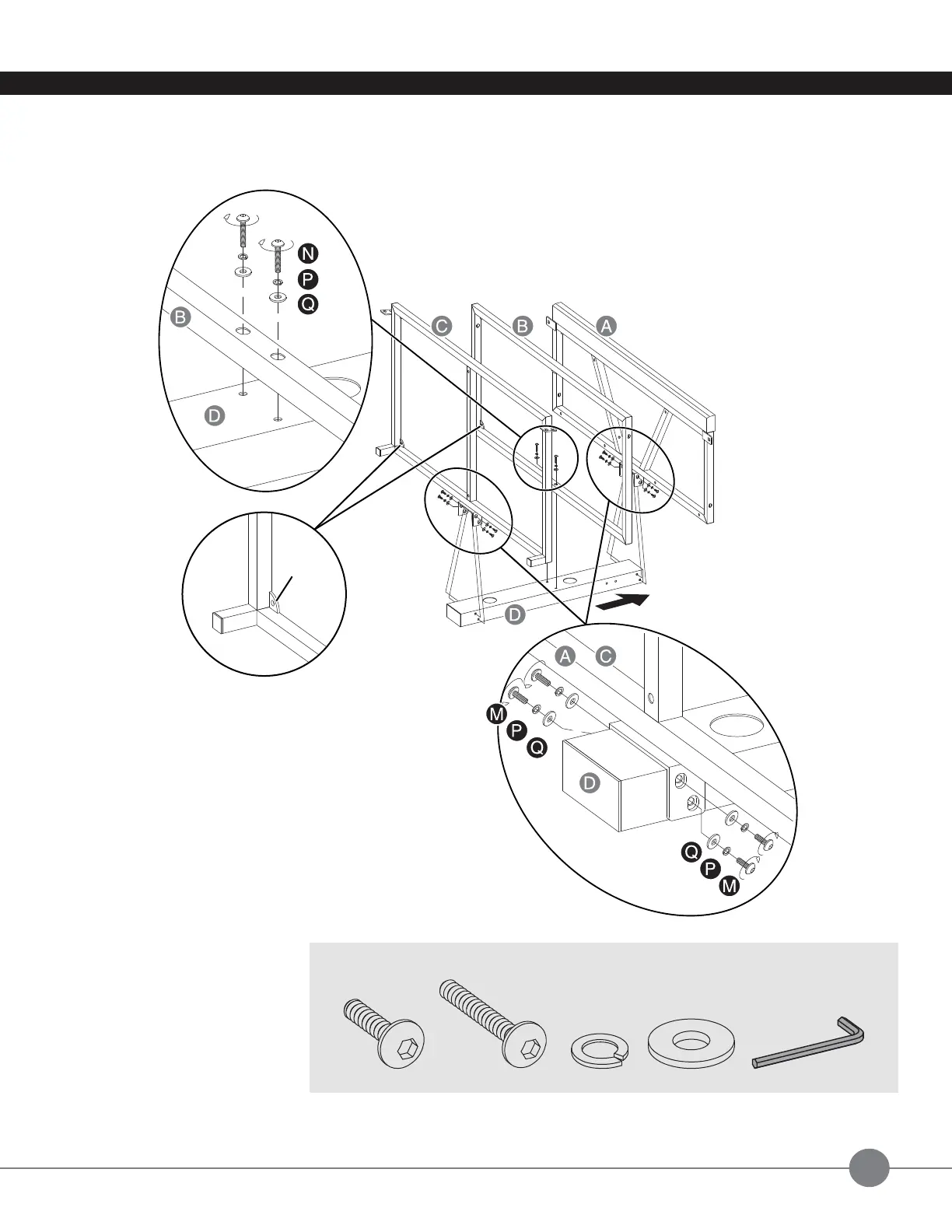 N
P
Q
B
D
C
B
A
D
A
C
M
P
Q
D
Q
P
M