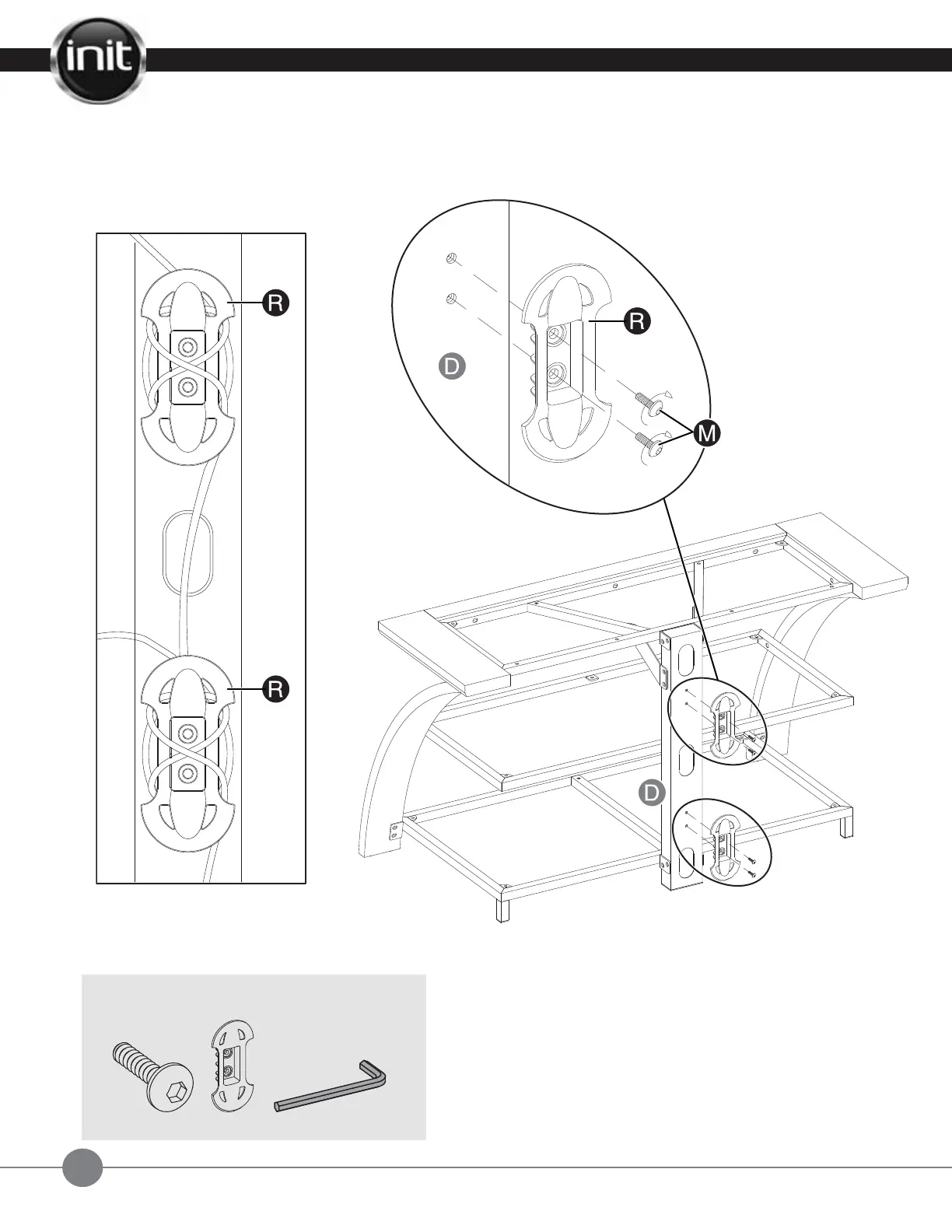 init

R

R

R

D

M

D