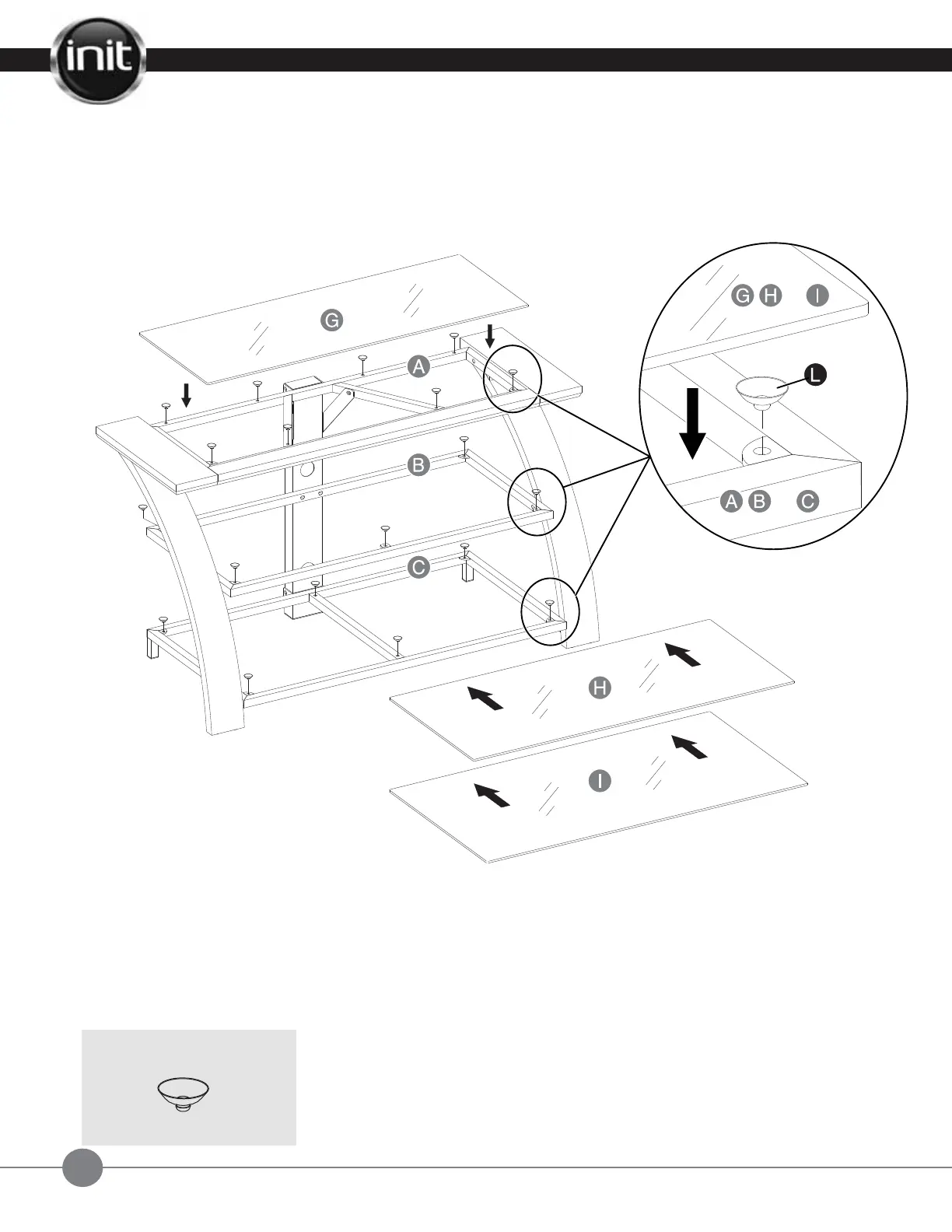 init

G
A
B
C
H
I

G H I
L
A B C