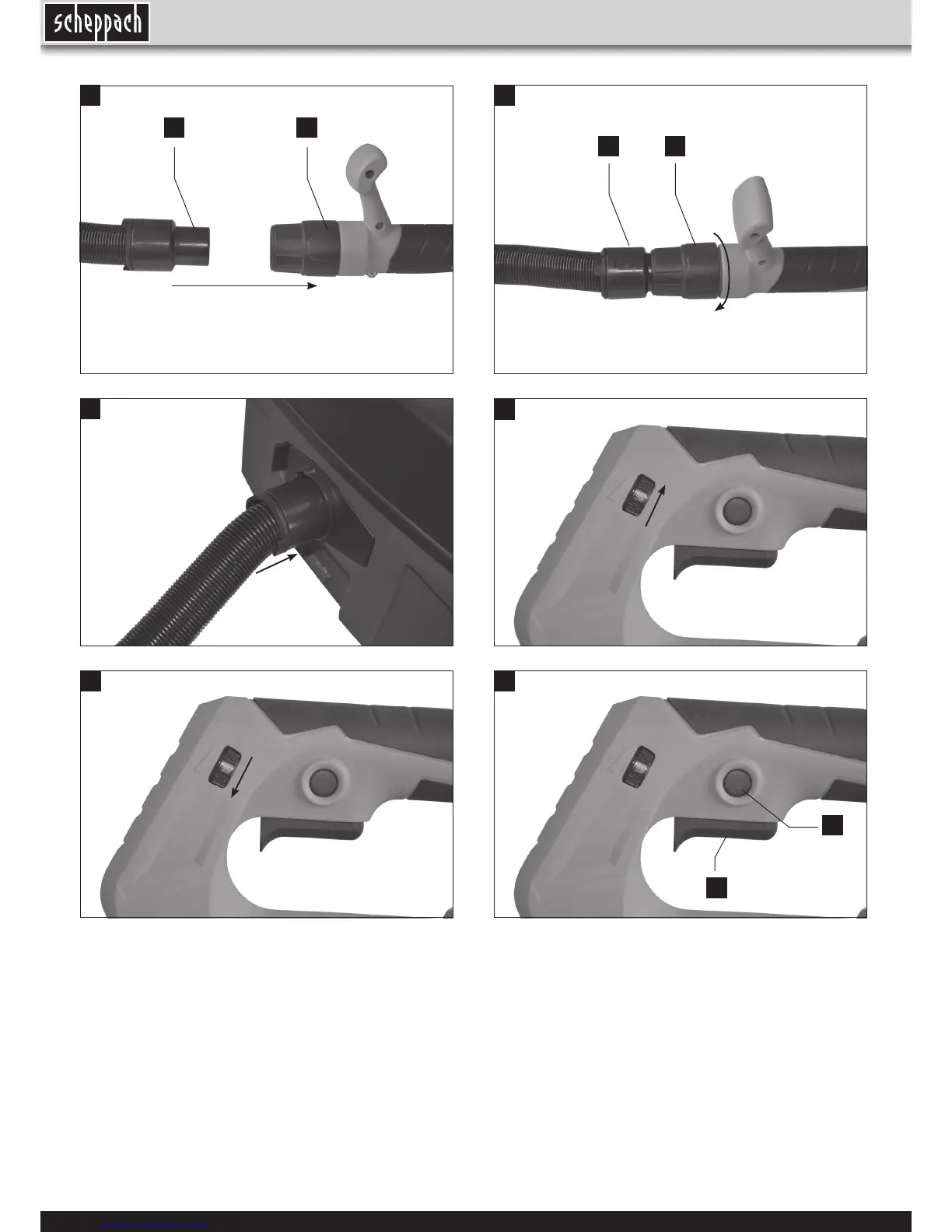 scheppach