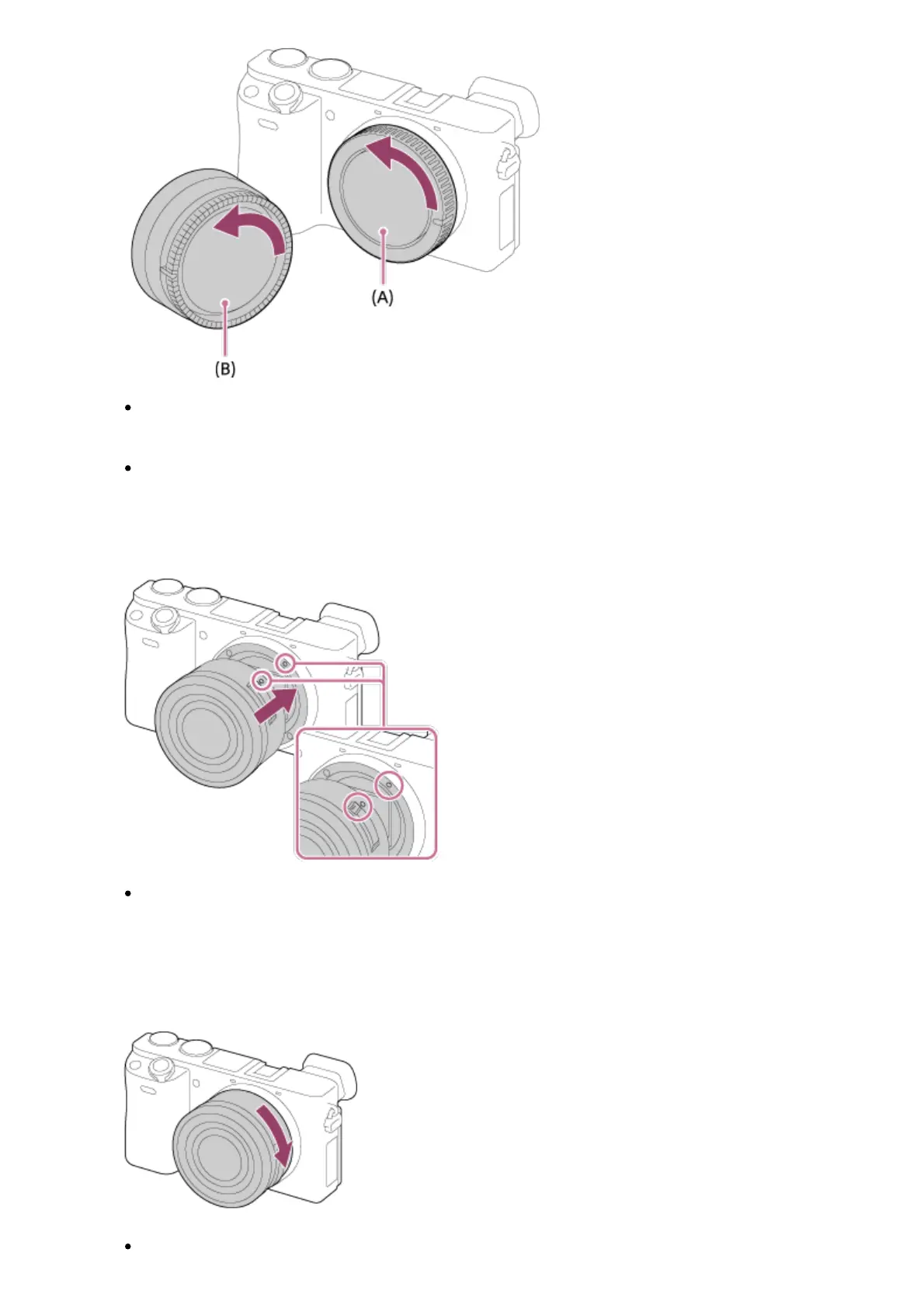 (A)

(B)