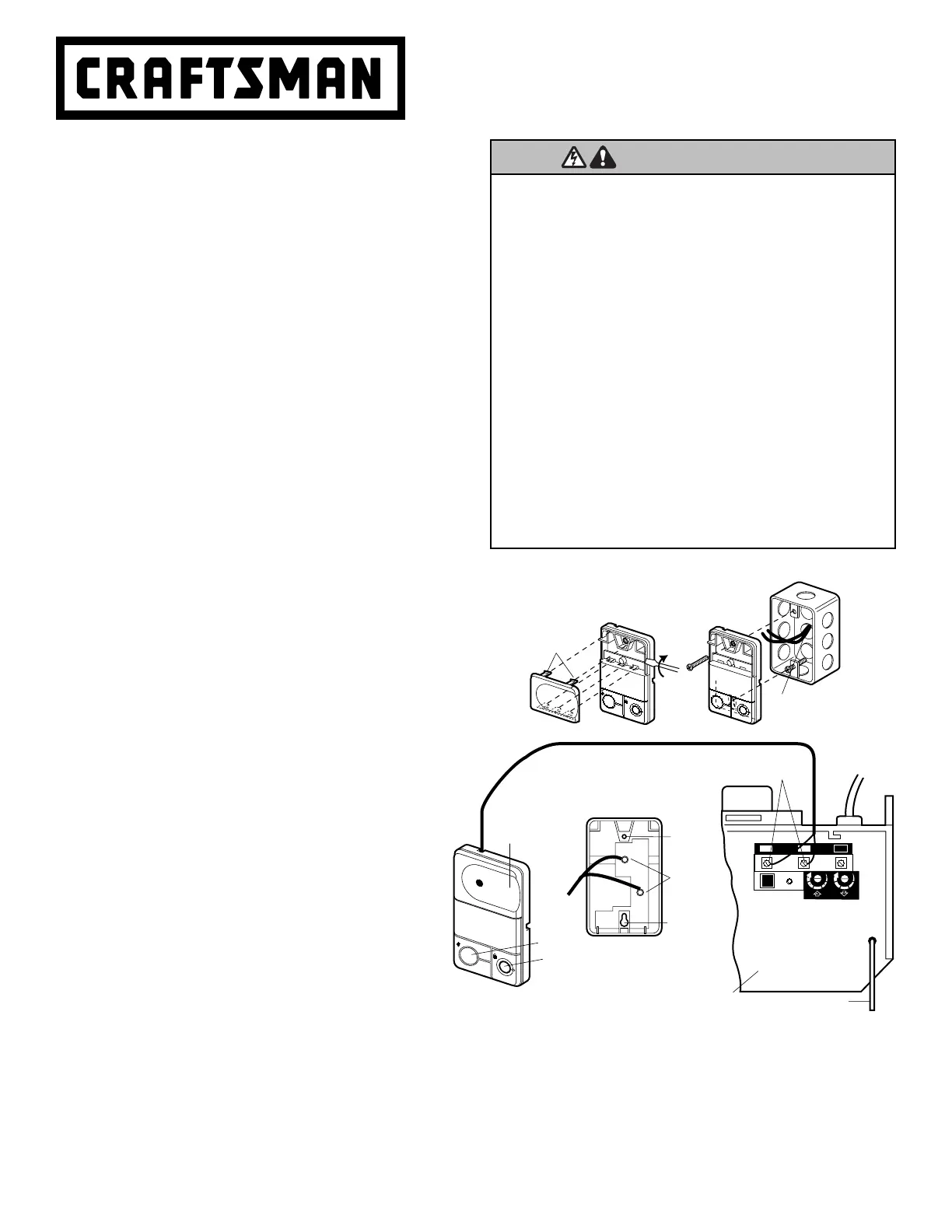 CRAFTSMAN