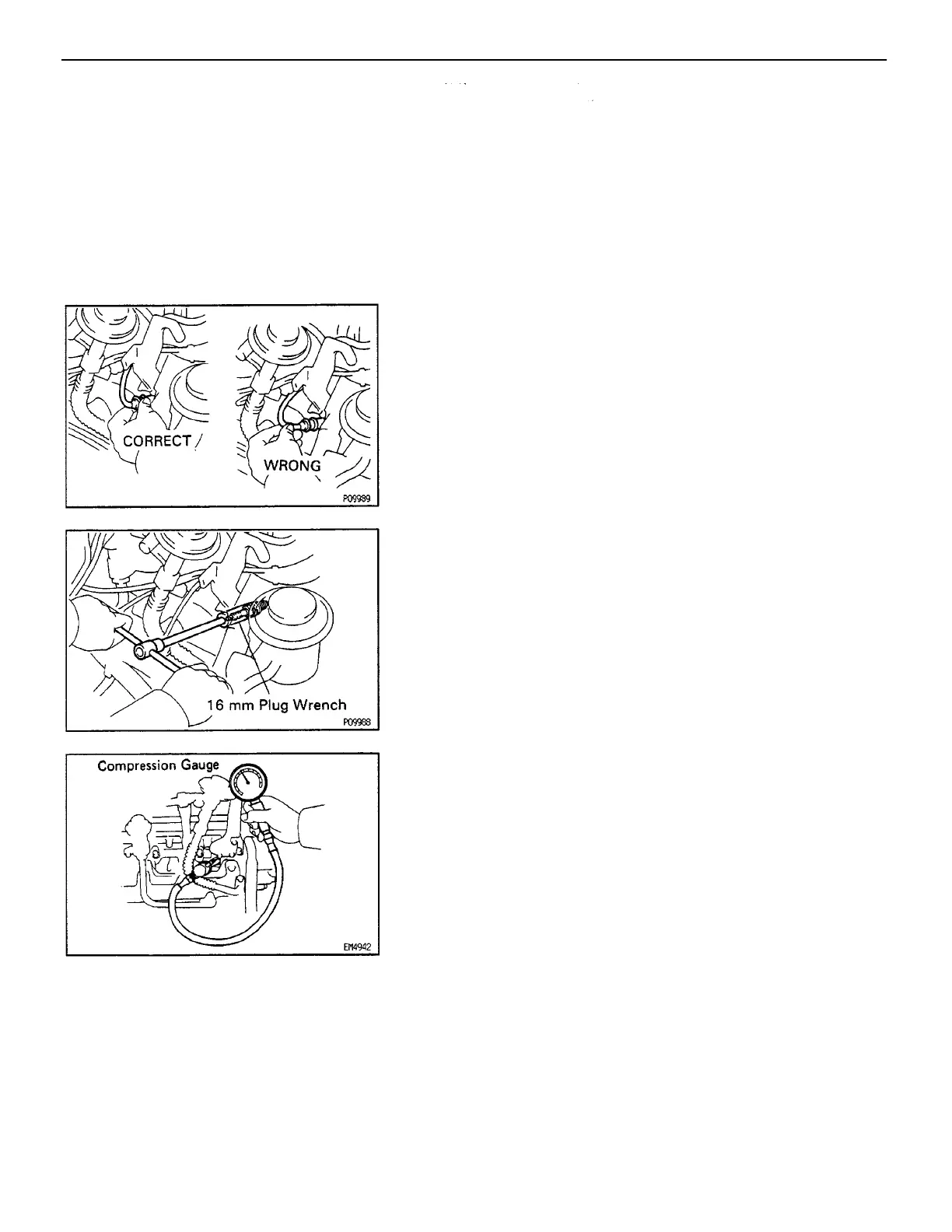 CORRECT

WRONG

P09989

16 mm Plug Wrench

P09988

Compression Gauge

EM4942