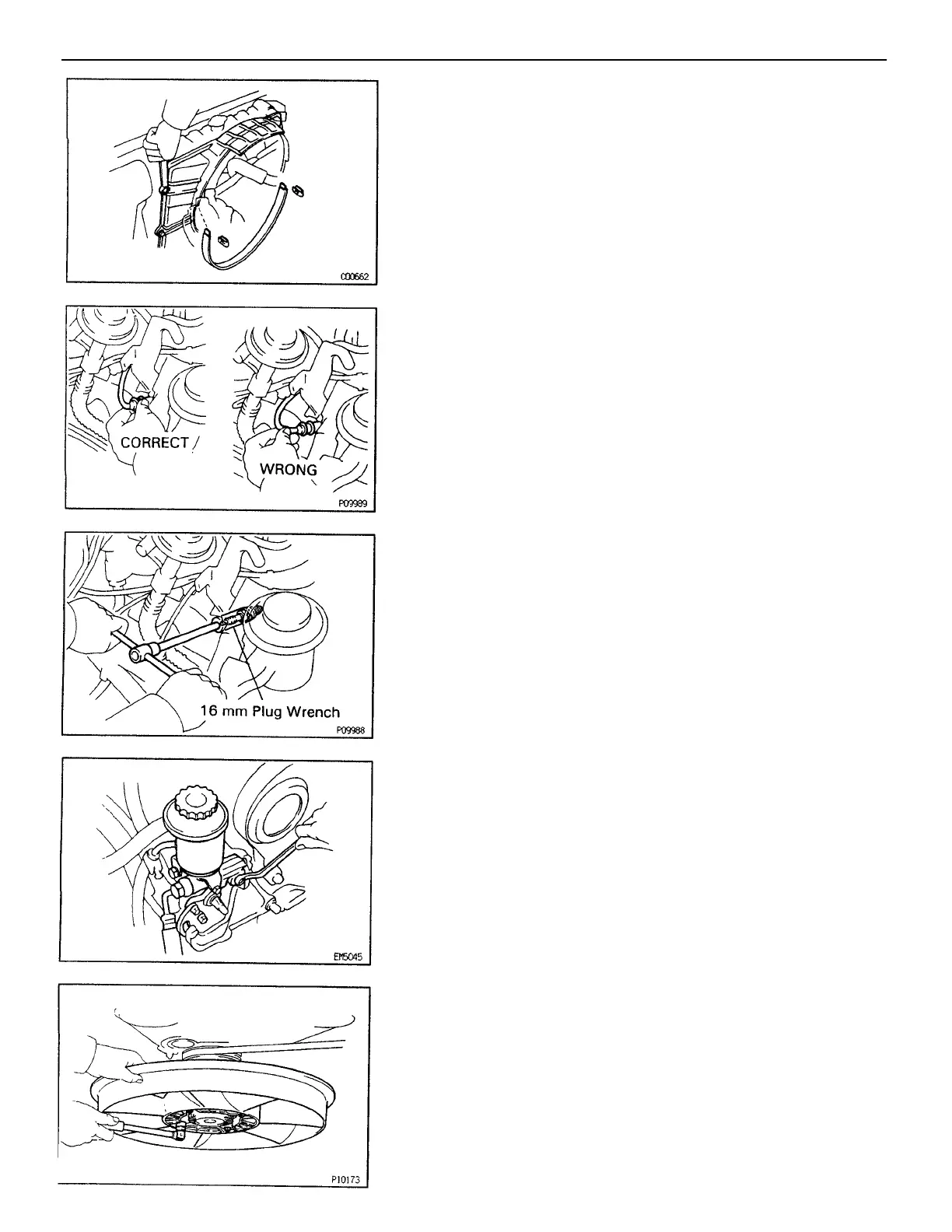 C00662

CORRECT

WRONG

P09989

16 mm Plug Wrench

P09988

EM5045

P10173