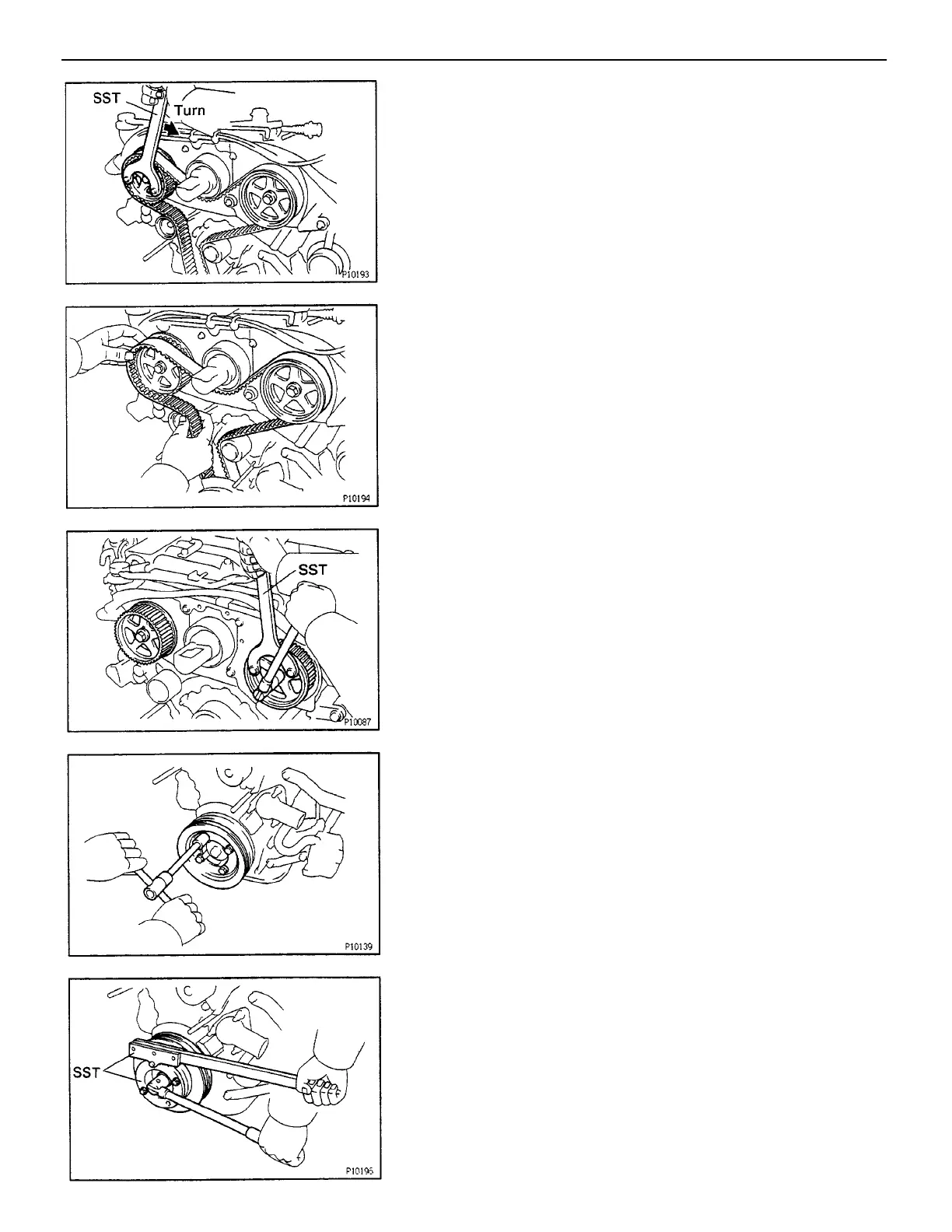 SST
Turn
P10193

P10194

SST
P10087

P10139

SST
P10196