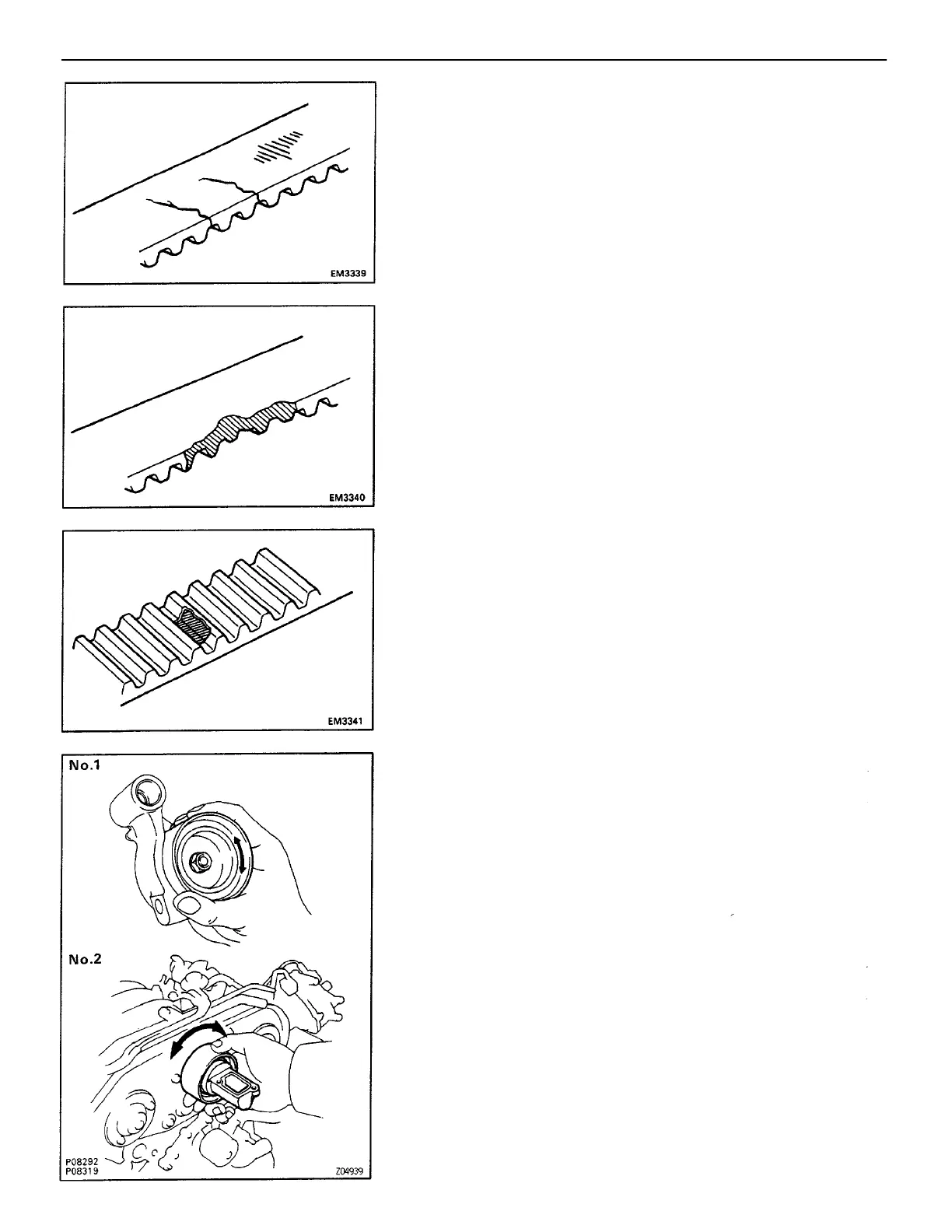 EM3339

EM3340

EM3341

No.1

No.2

P08292
P08319

Z04939