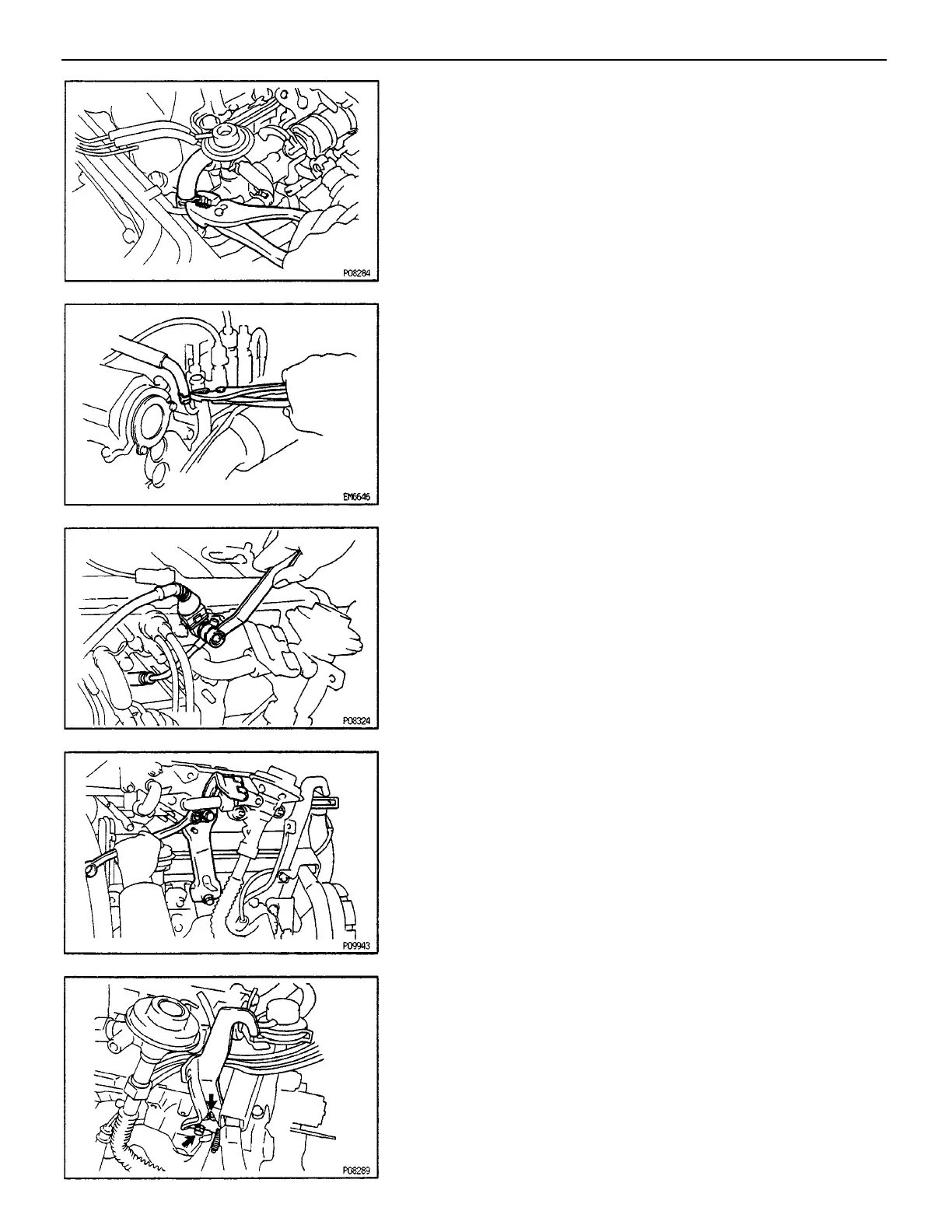 P08284

EM6646

P08324

P09943

P08289