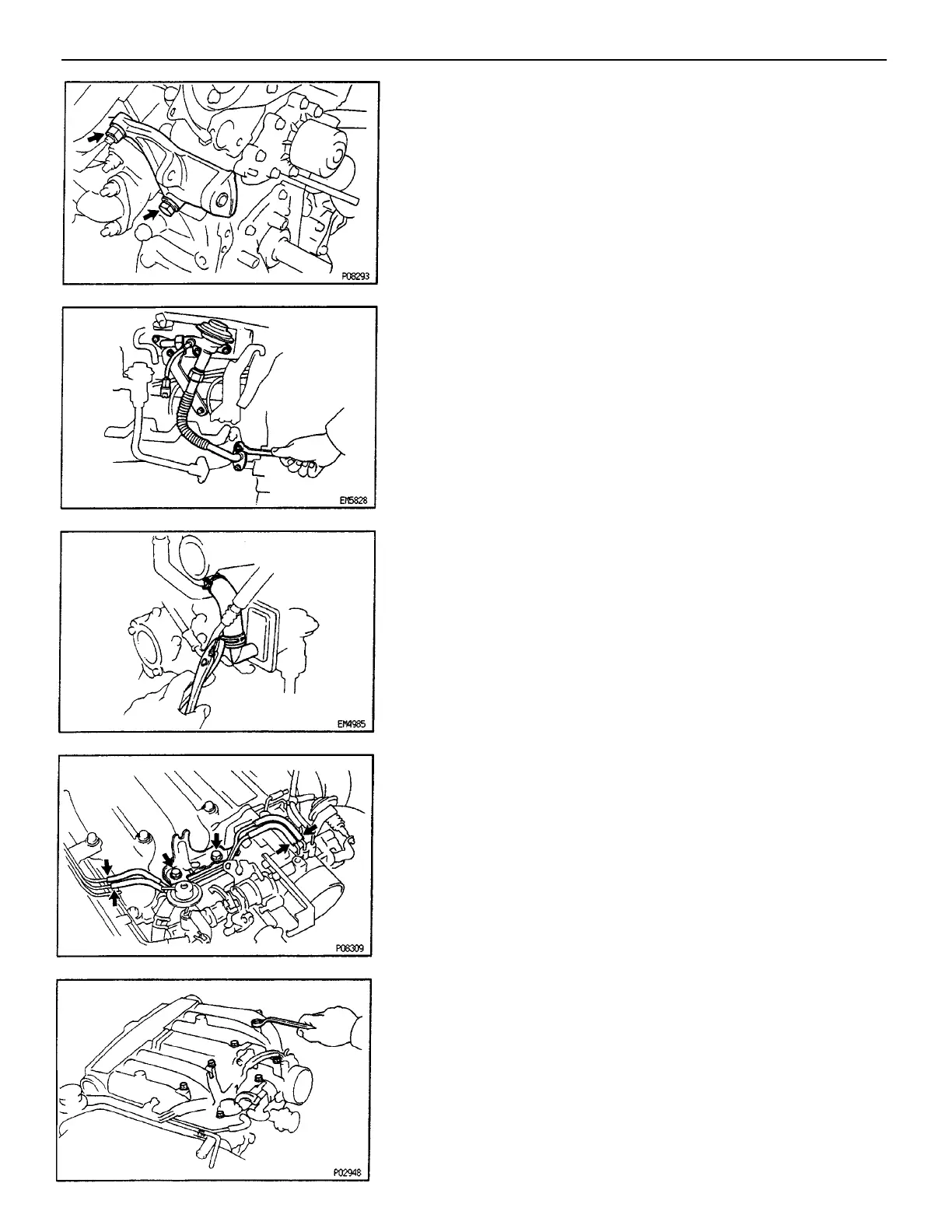 P08293

EM5828

EM4985

P08309

P02948