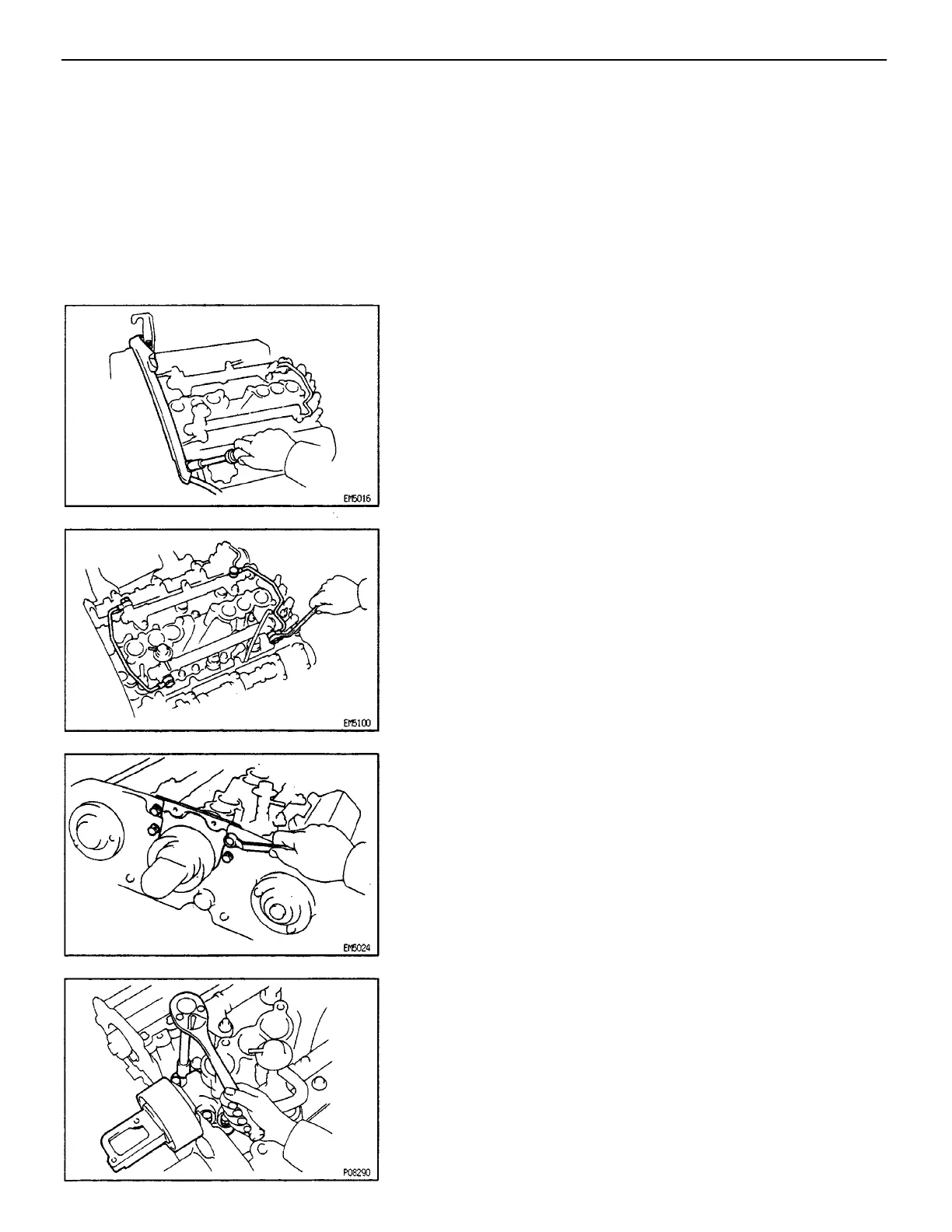 EM5016

EM5100

EM5024

P08290