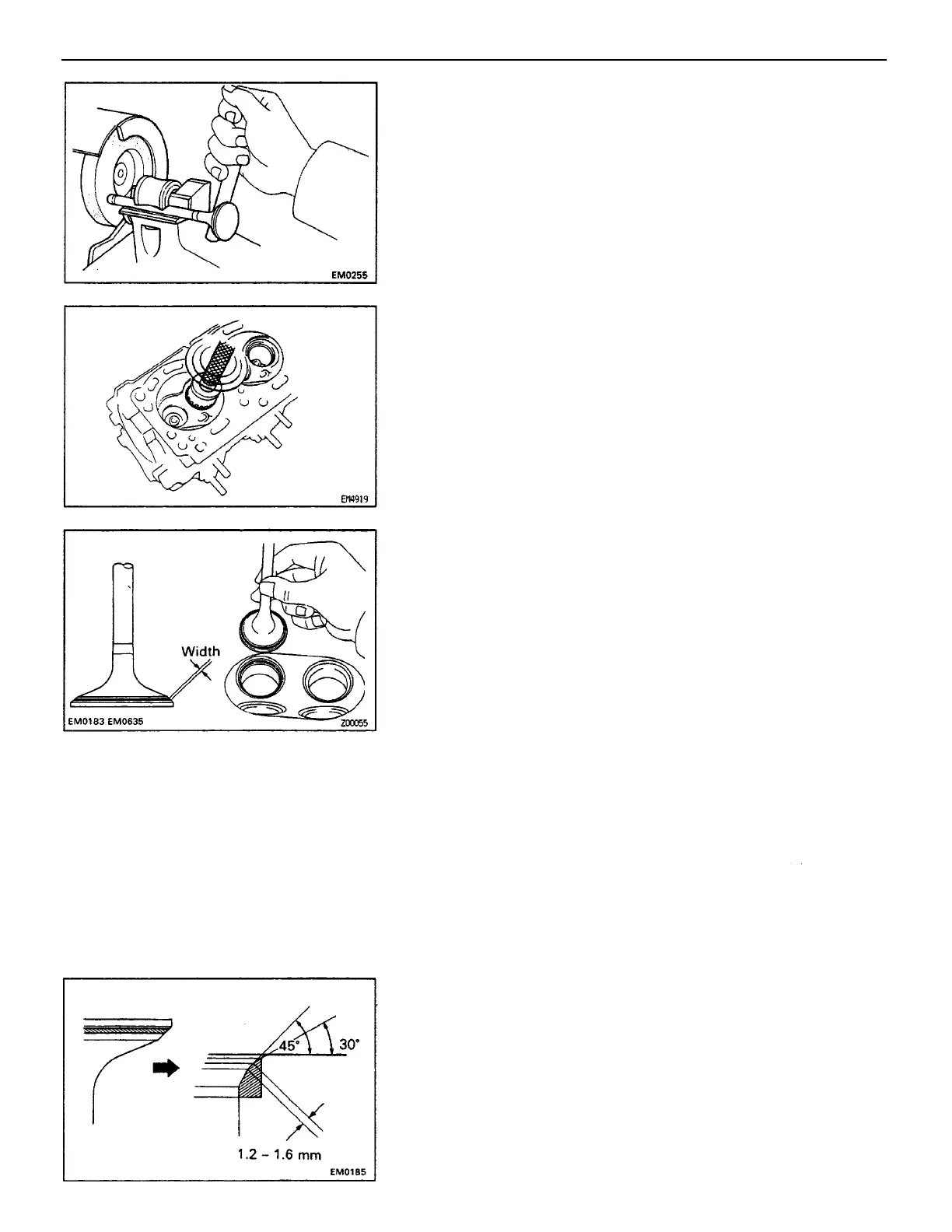 EM0255

EM4919

Width

EM0183 EM0635

Z00055

45°

30°

1.2 – 1.6 mm

EM0185