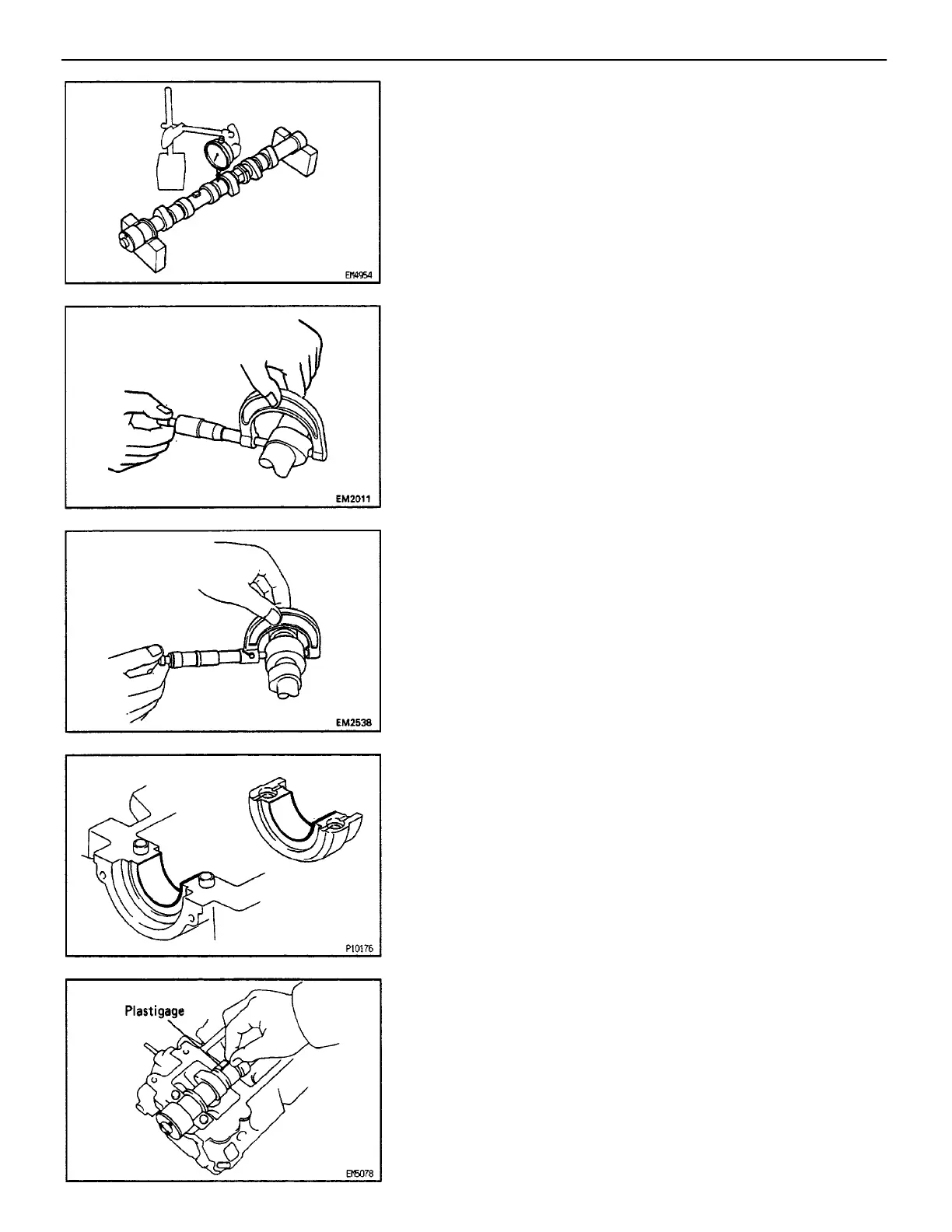 EM4954

EM2011

EM2538

P10176

Plastigage

EM5078