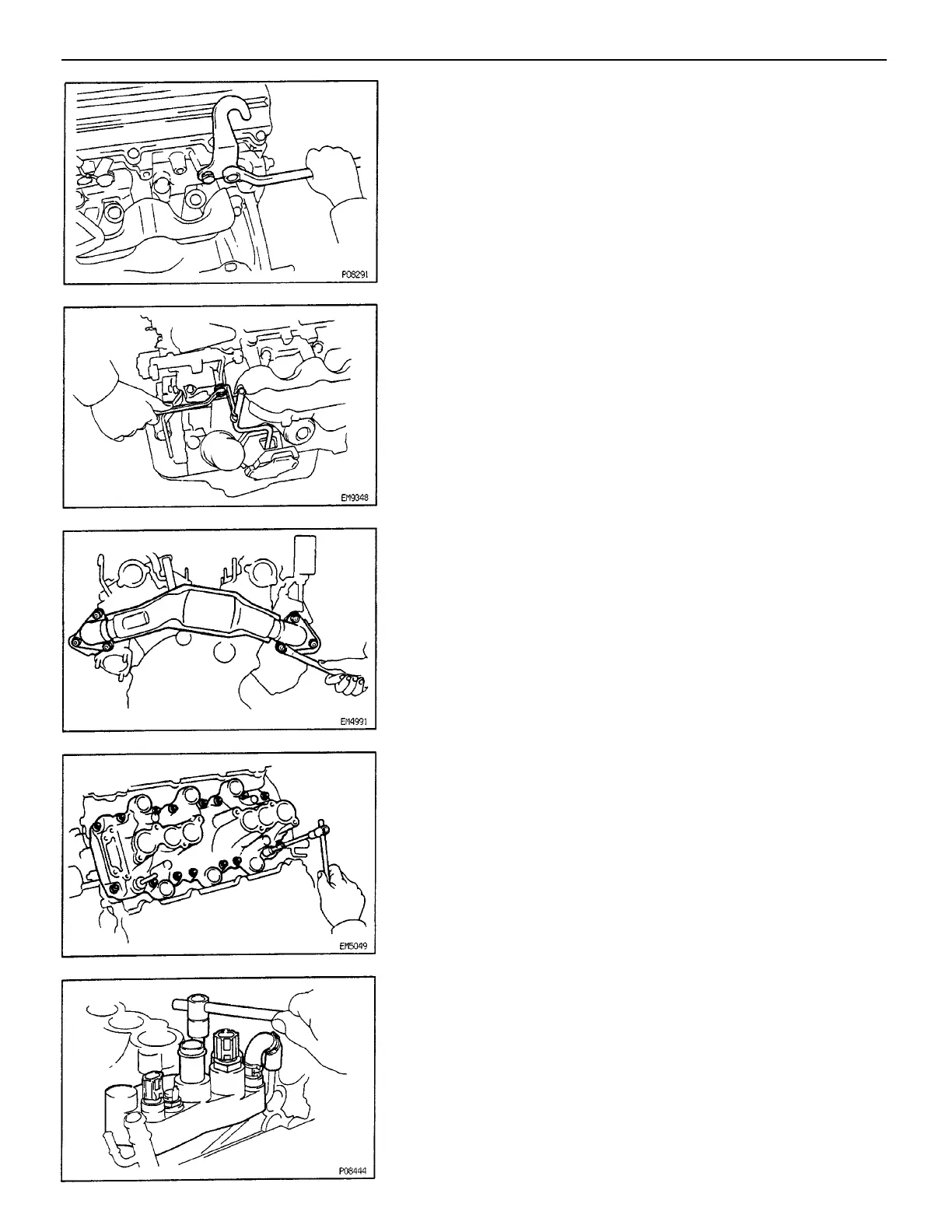 P08291

EM9348

EM4991

EM5049

P08444