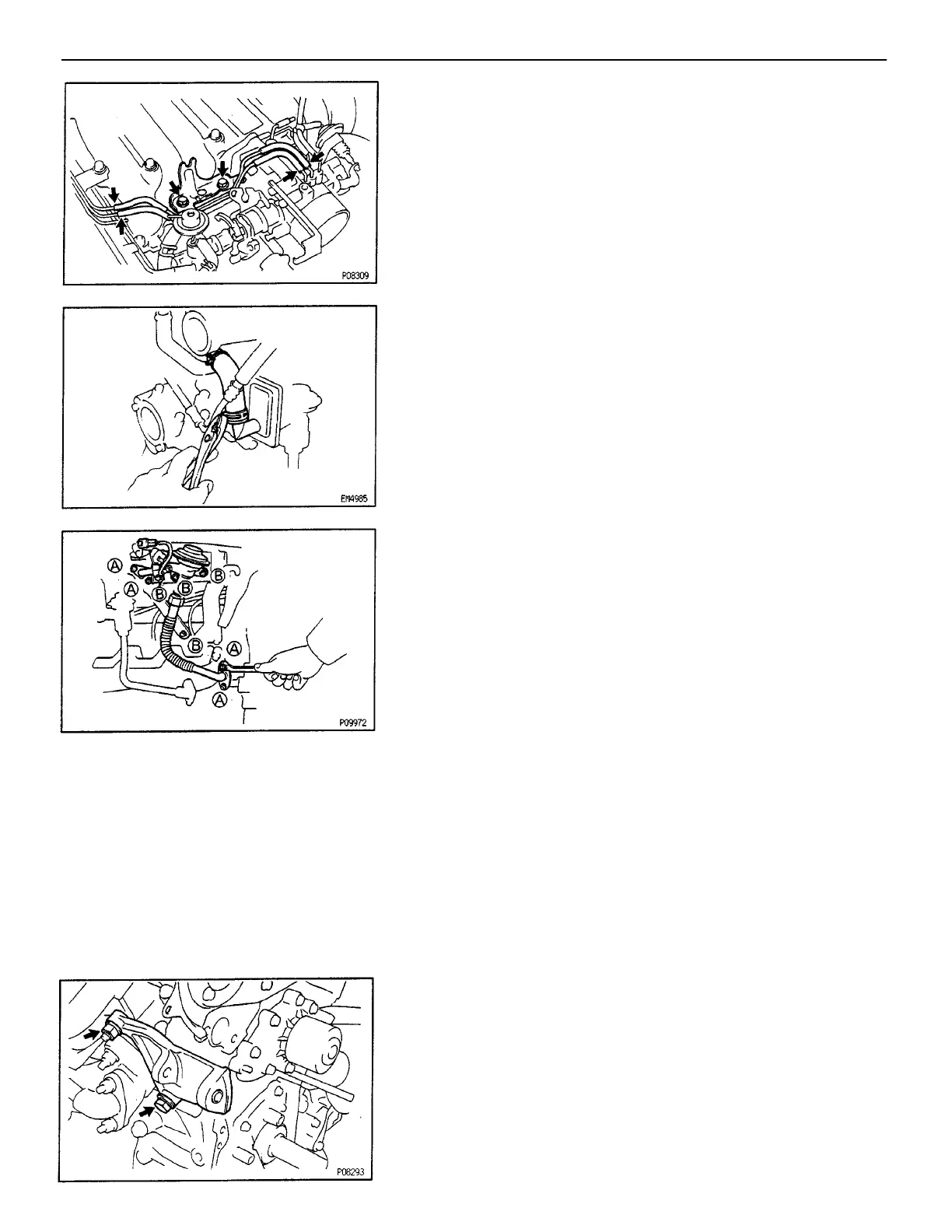 P08309

EM4985

A
A
B
B
B
B
A
A

P09972

P08293