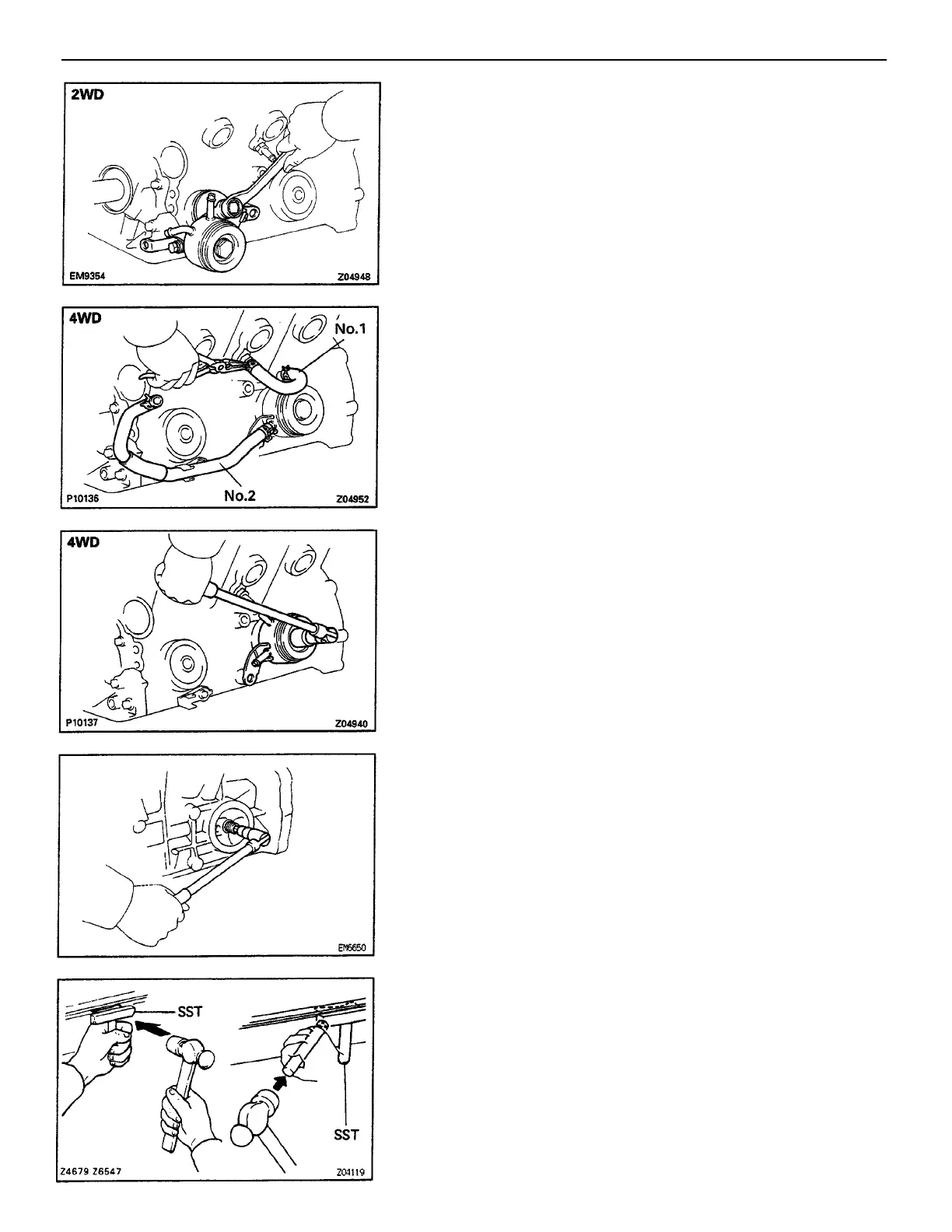 2WD

EM9354 Z04948

4WD

No.1

No.2

P10136 Z04952

4WD

P10137 Z04940

EM6650

SST

SST

Z4679 Z6547 Z04119