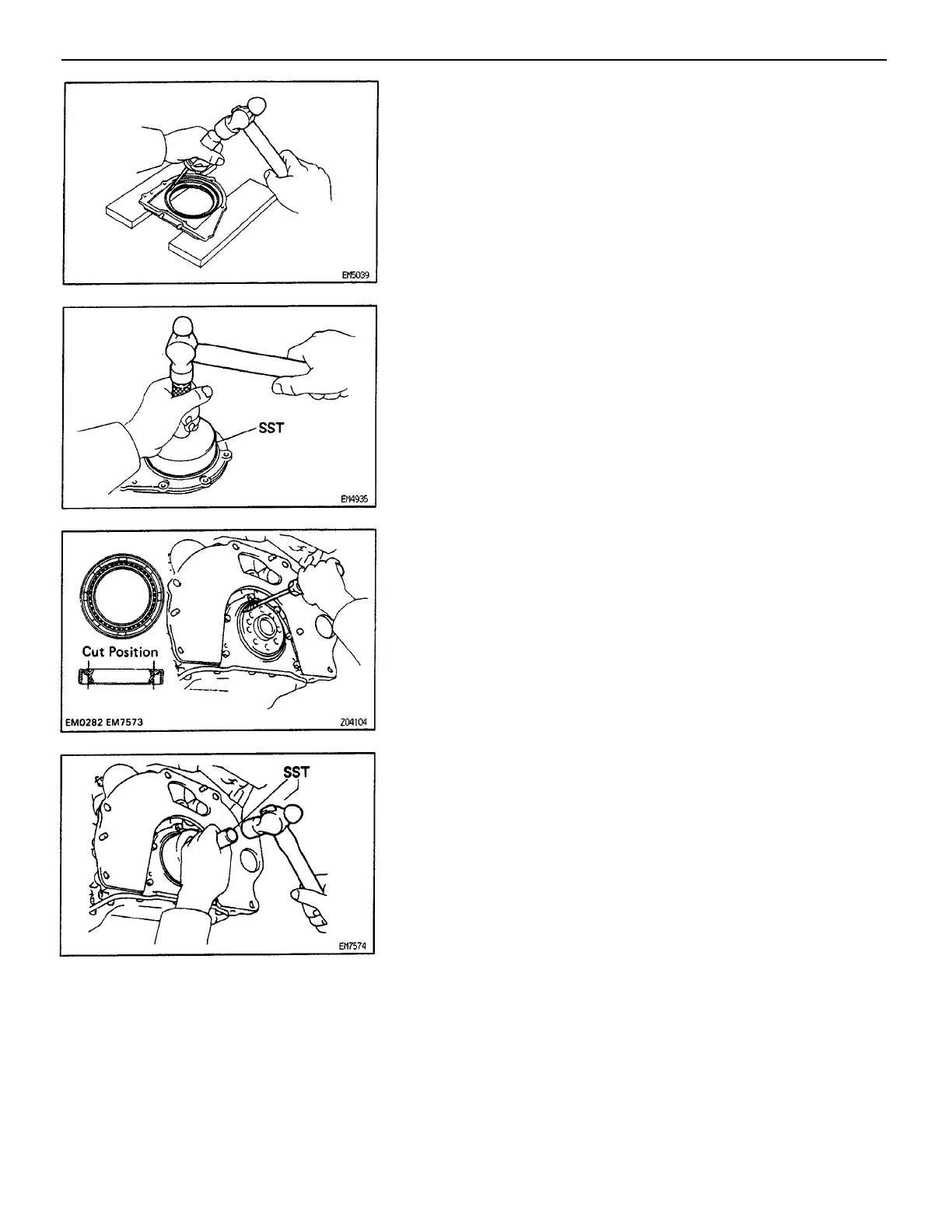 EM5039

SST

EM4935

Cut Position

EM0282 EM7573

Z04104

SST

EM7574